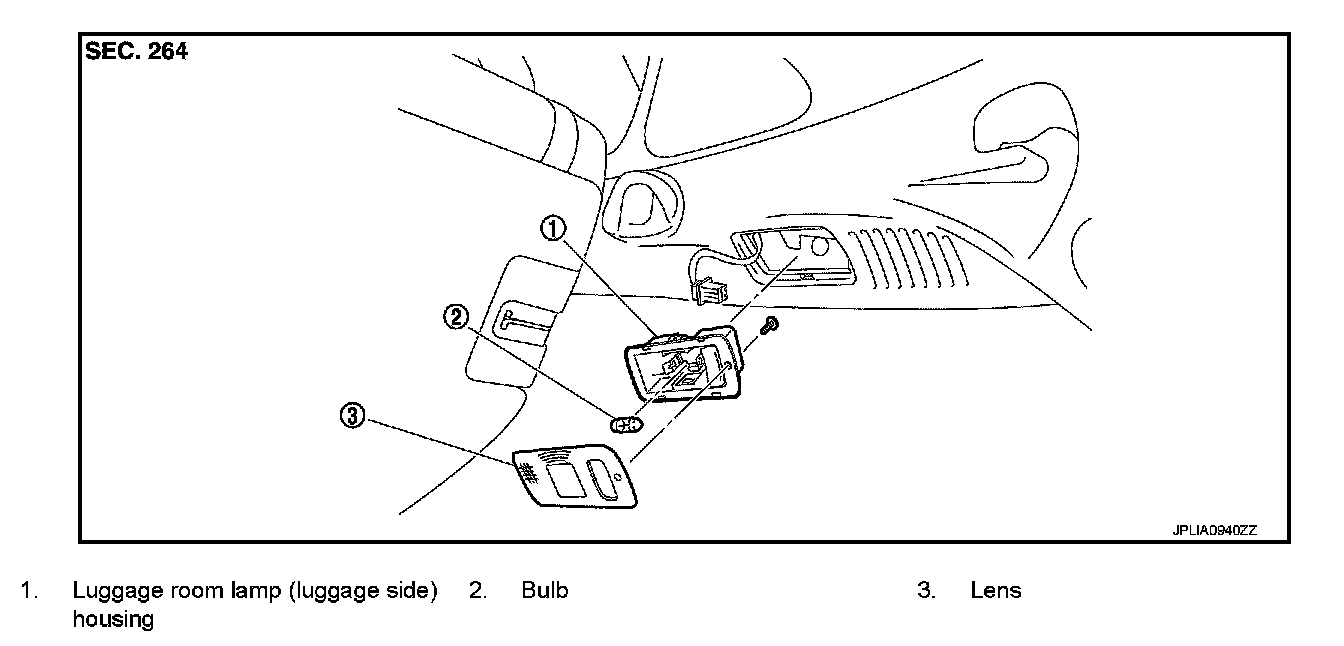 SEC. 264

①

②

③

JPLIA0940ZZ

1. Luggage room lamp (luggage side) housing

2. Bulb

3. Lens