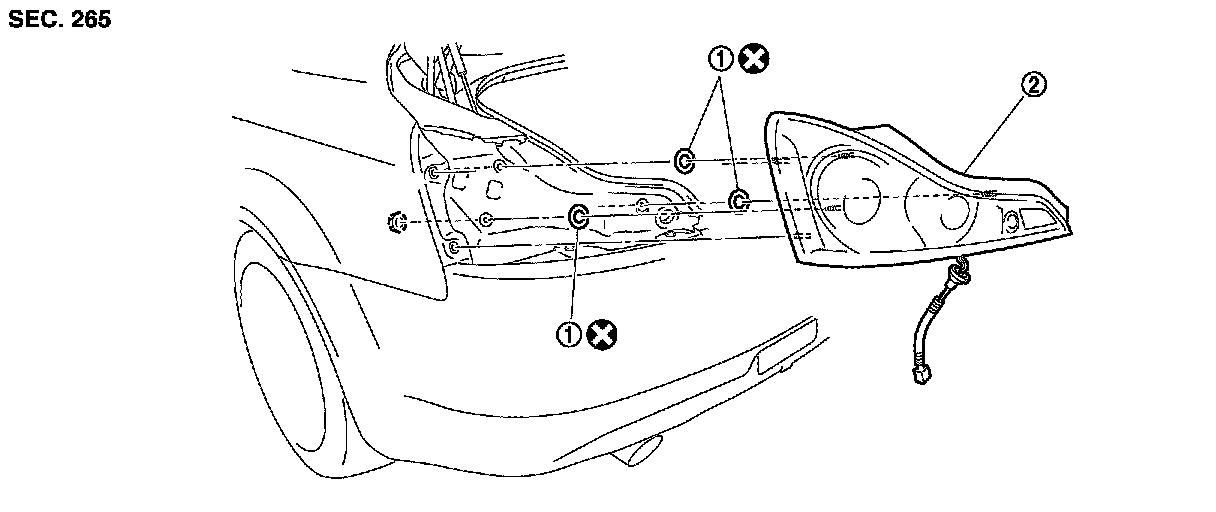 SEC. 265

①

②

①