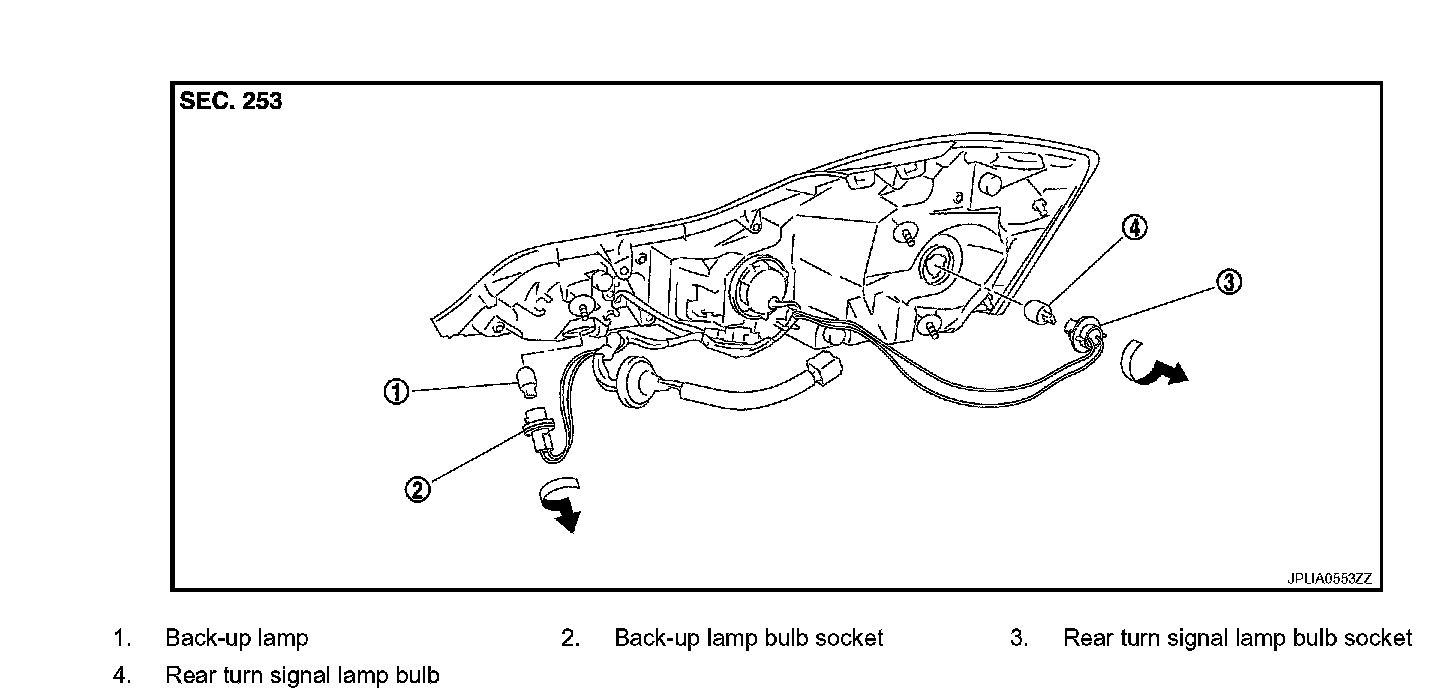 SEC. 253

4

3

1

2

JPLIA0553ZZ

1. Back-up lamp
2. Back-up lamp bulb socket
3. Rear turn signal lamp bulb socket
4. Rear turn signal lamp bulb