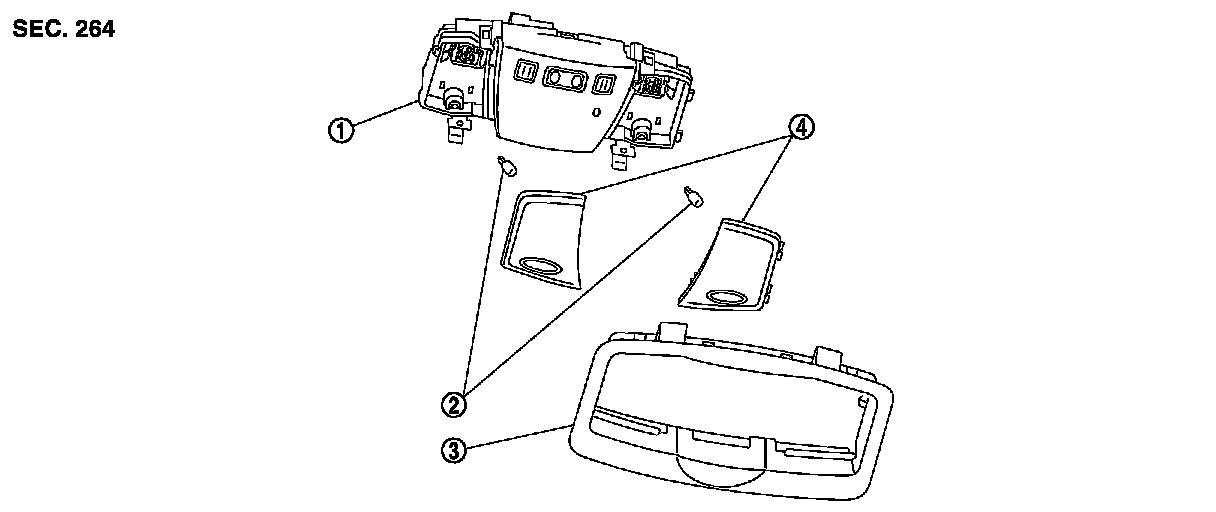 SEC. 264

1

4

2

3