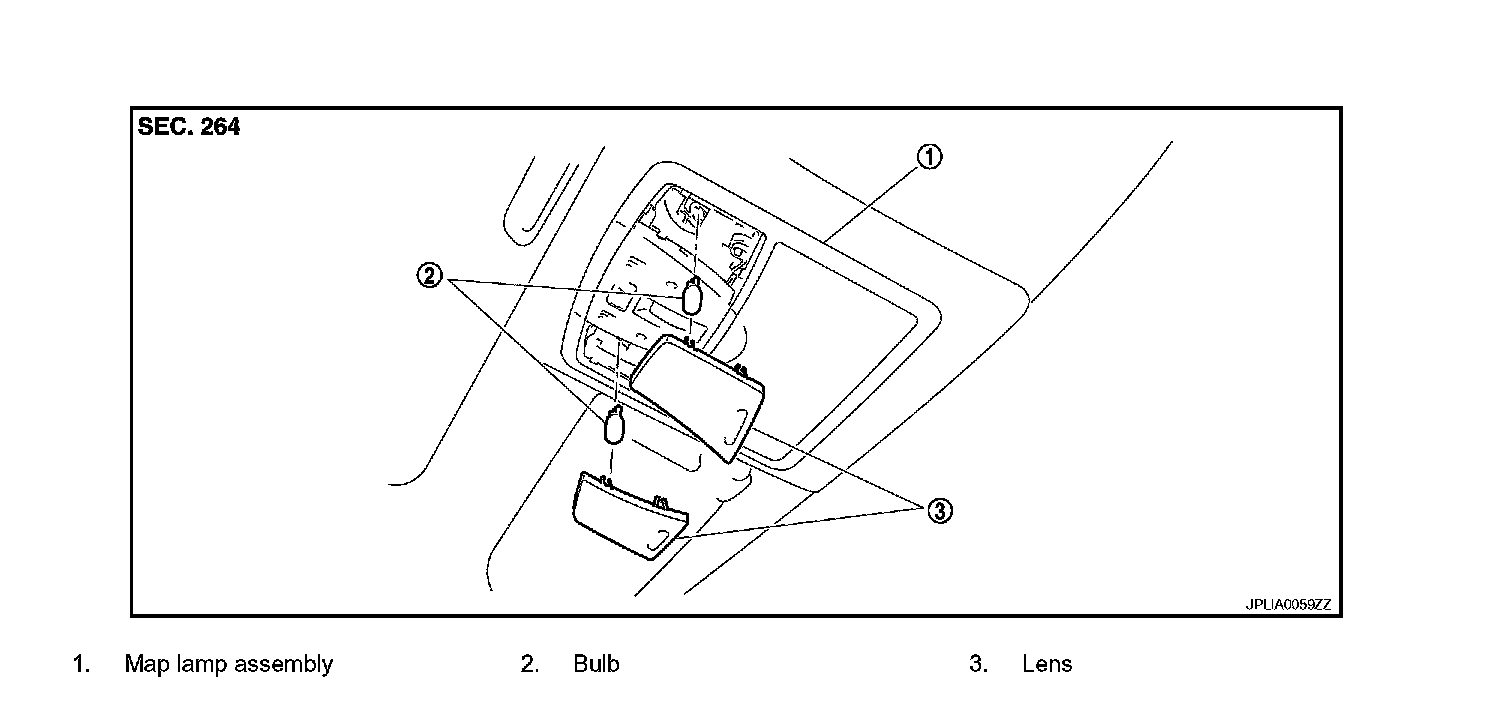 SEC. 264

1

2

3

JPLIA0059ZZ

1. Map lamp assembly
2. Bulb
3. Lens