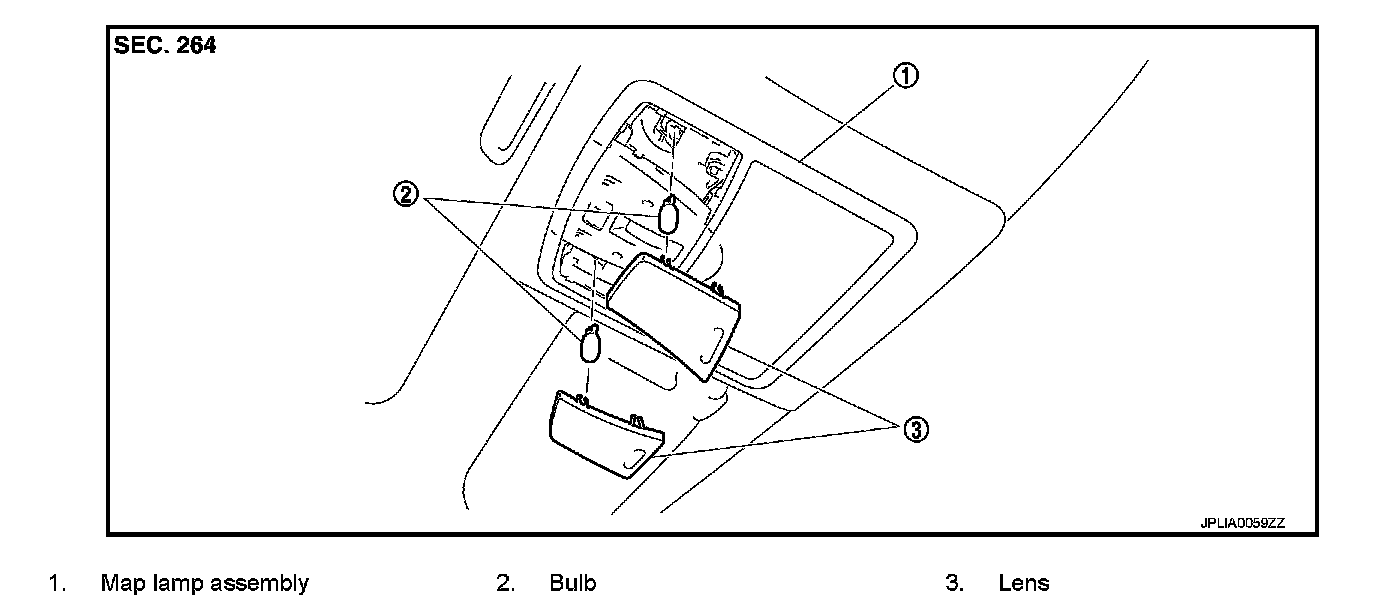 SEC. 264

1

2

3

JPLIA0059ZZ

1. Map lamp assembly
2. Bulb
3. Lens