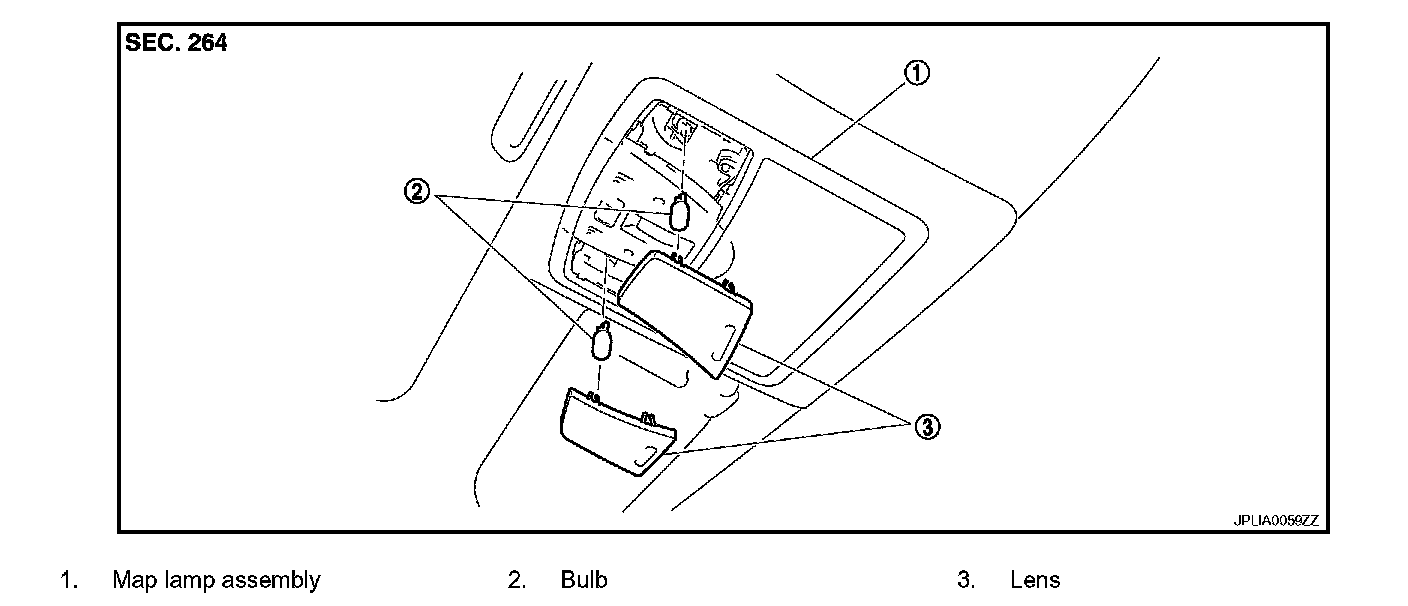 SEC. 264

①

②

③

JPLIA0059ZZ

1. Map lamp assembly
2. Bulb
3. Lens