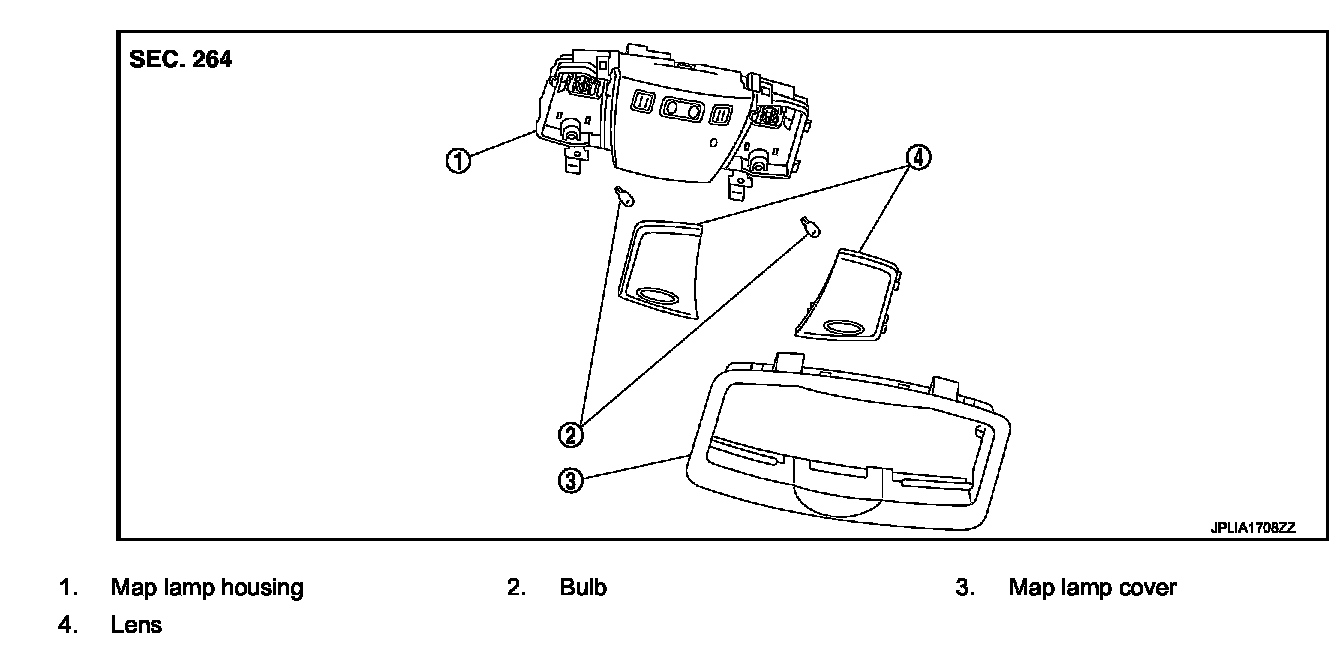 SEC. 264

1

4

2

3

JPLIA1708ZZ

1. Map lamp housing
2. Bulb
3. Map lamp cover
4. Lens