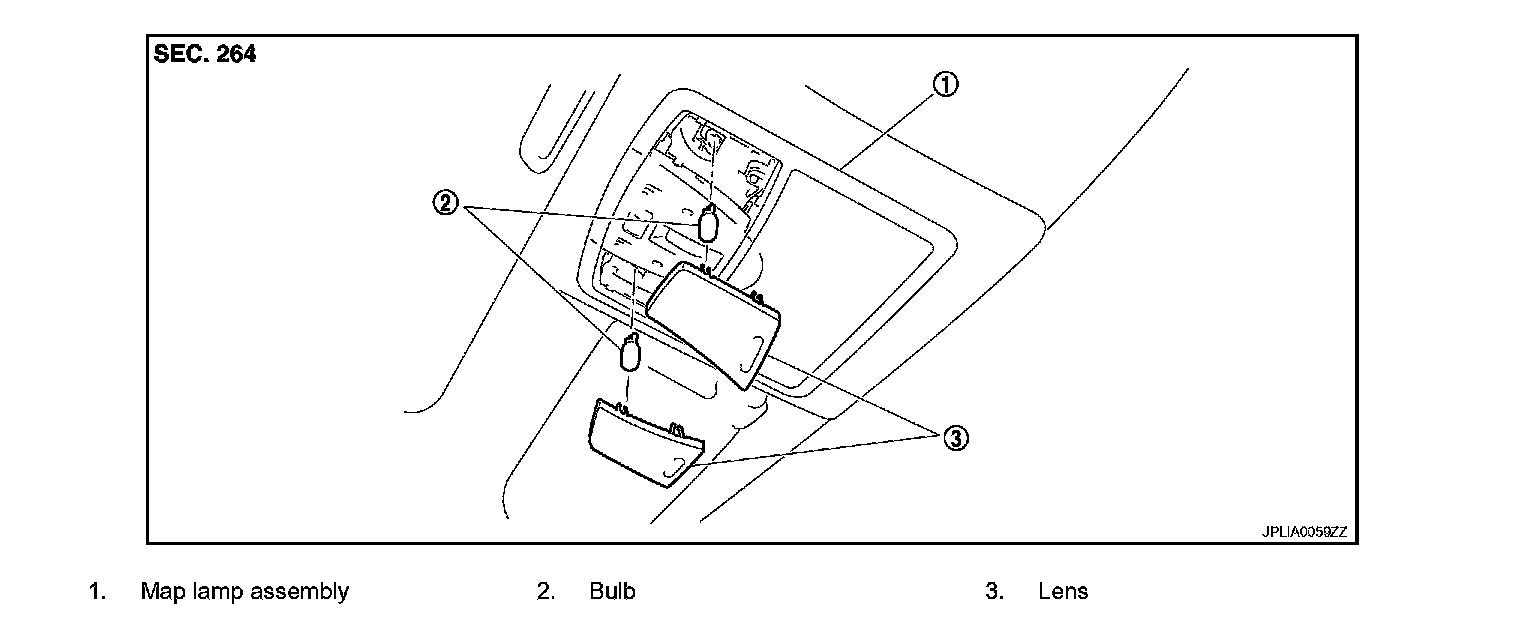 SEC. 264

①

②

③

JPLIA0059ZZ

1. Map lamp assembly
2. Bulb
3. Lens