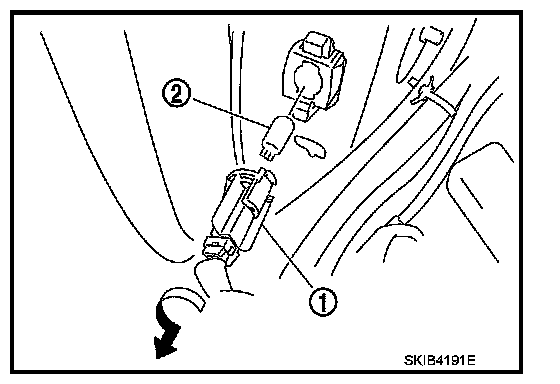 2

1

SKIB4191E