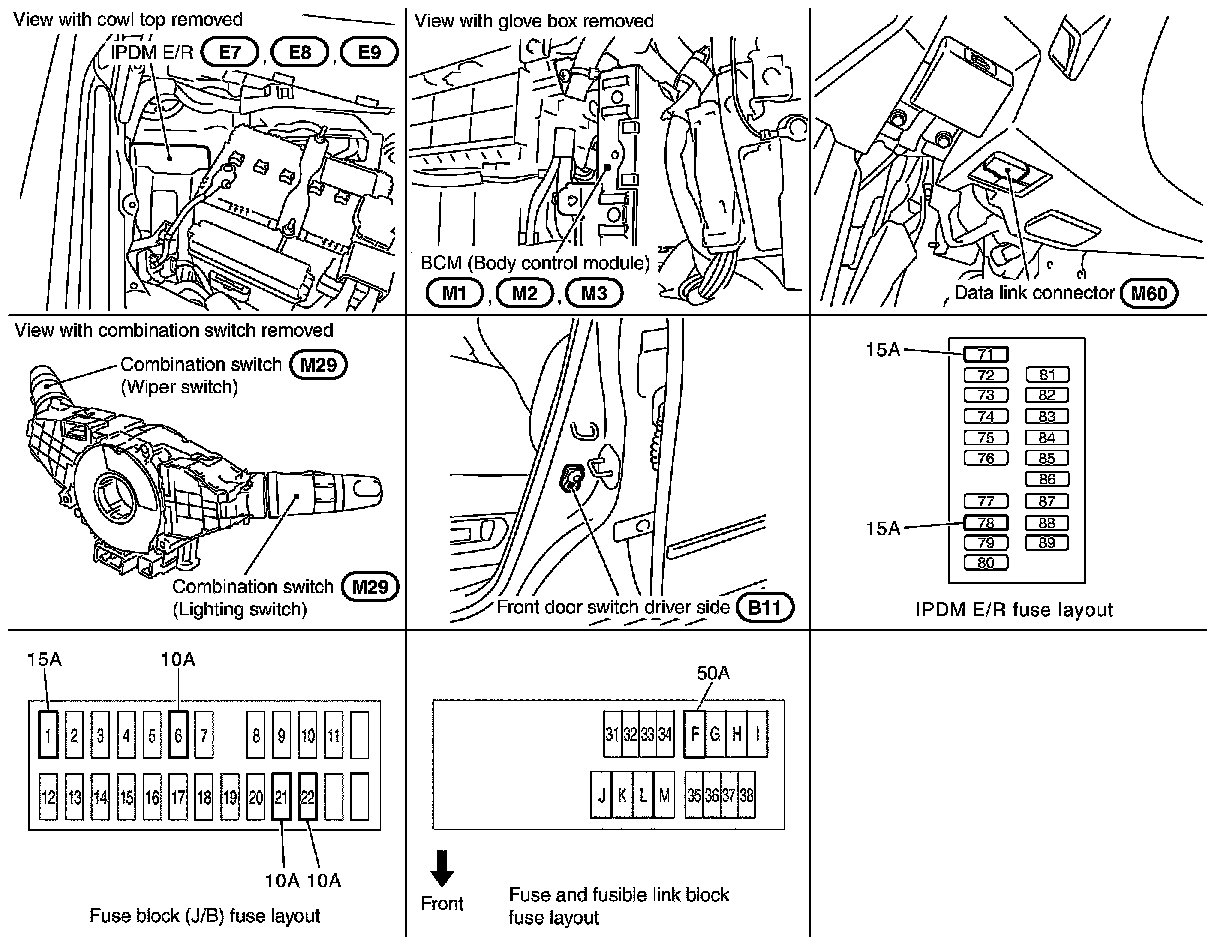 View with cowl top removed

IPDM E/R E7, E8, E9

View with glove box removed

BCM (Body control module)

M1, M2, M3

Data link connector M60

View with combination switch removed

Combination switch M29
(Wiper switch)

Combination switch M29
(Lighting switch)

Front door switch driver side B11

15A

71
72 81
73 82
74 83
75 84
76 85
86
77 87
15A
78 88
79 89
80

IPDM E/R fuse layout

15A 10A

1 2 3 4 5 6 7 8 9 10 11
12 13 14 15 16 17 18 19 20 21 22

10A 10A

Fuse block (J/B) fuse layout

50A

31 32 33 34 F G H I
J K L M 35 36 37 38

Front

Fuse and fusible link block fuse layout