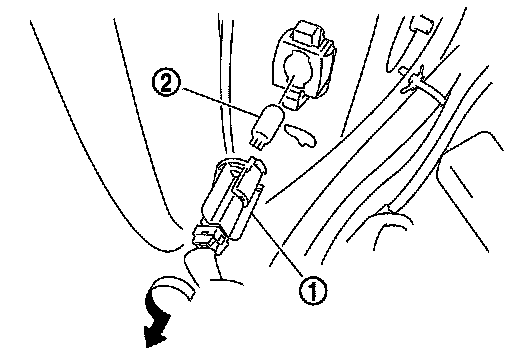 ②

①