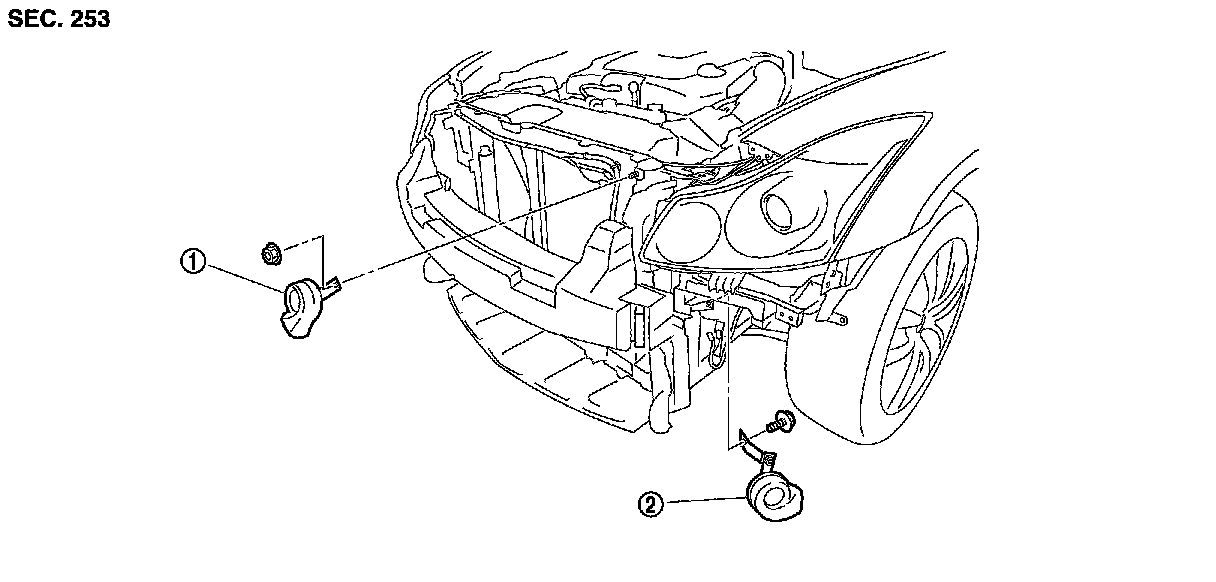 SEC. 253

①

②