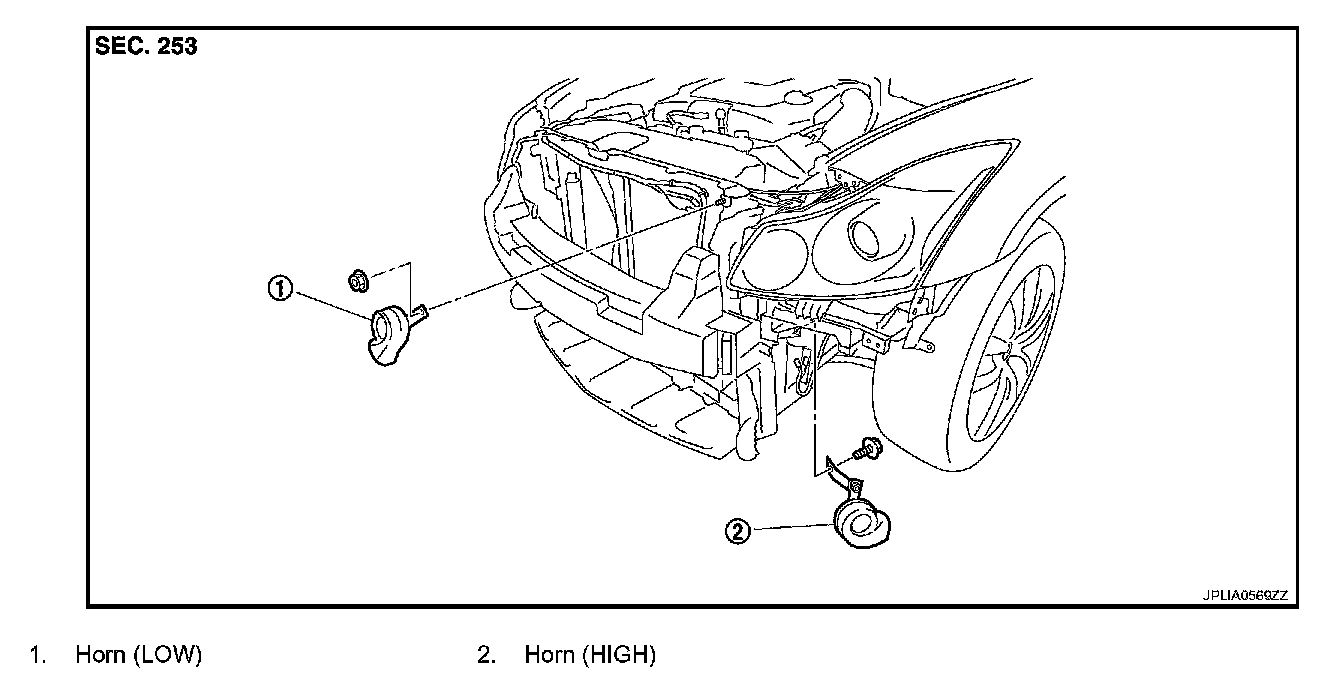 SEC. 253

1

2

JPLIA0569ZZ

1. Horn (LOW)

2. Horn (HIGH)