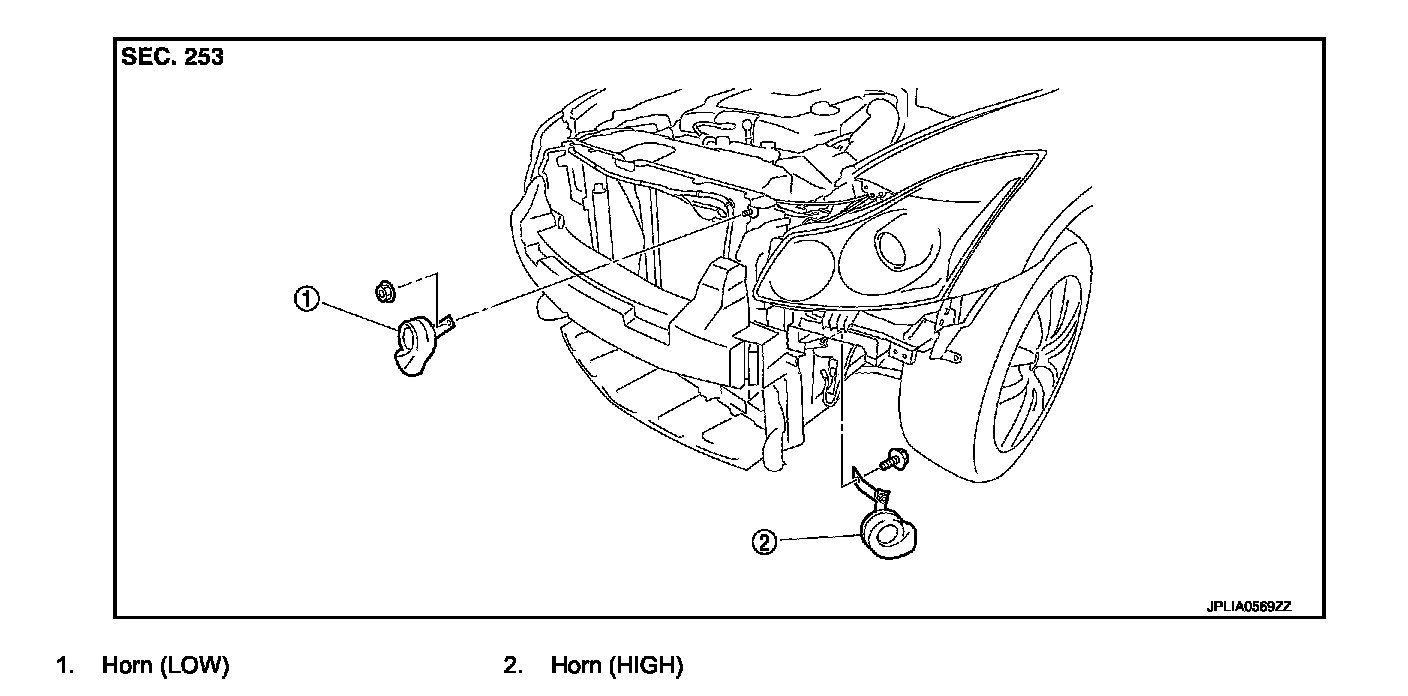 SEC. 253

1

2

JPLIA0569ZZ

1. Horn (LOW)

2. Horn (HIGH)