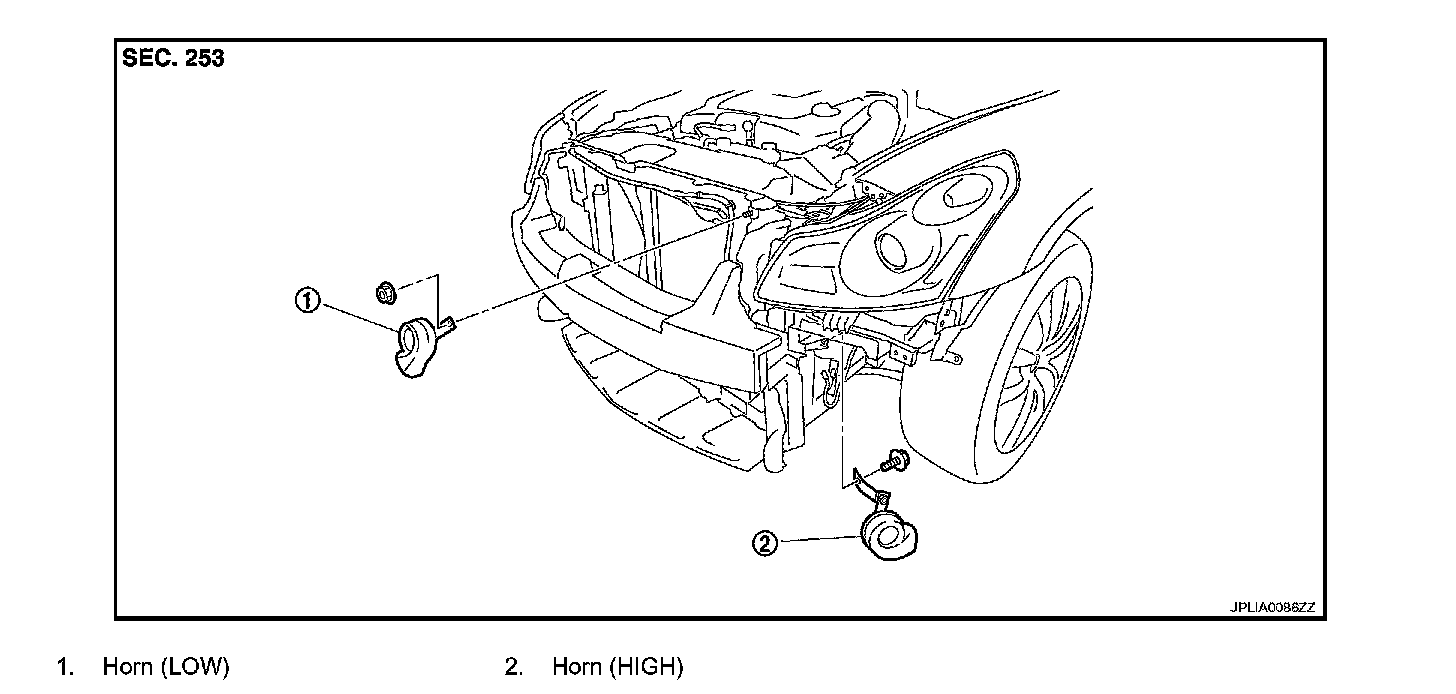 SEC. 253

1

2

JPLIA0086ZZ

1. Horn (LOW)

2. Horn (HIGH)