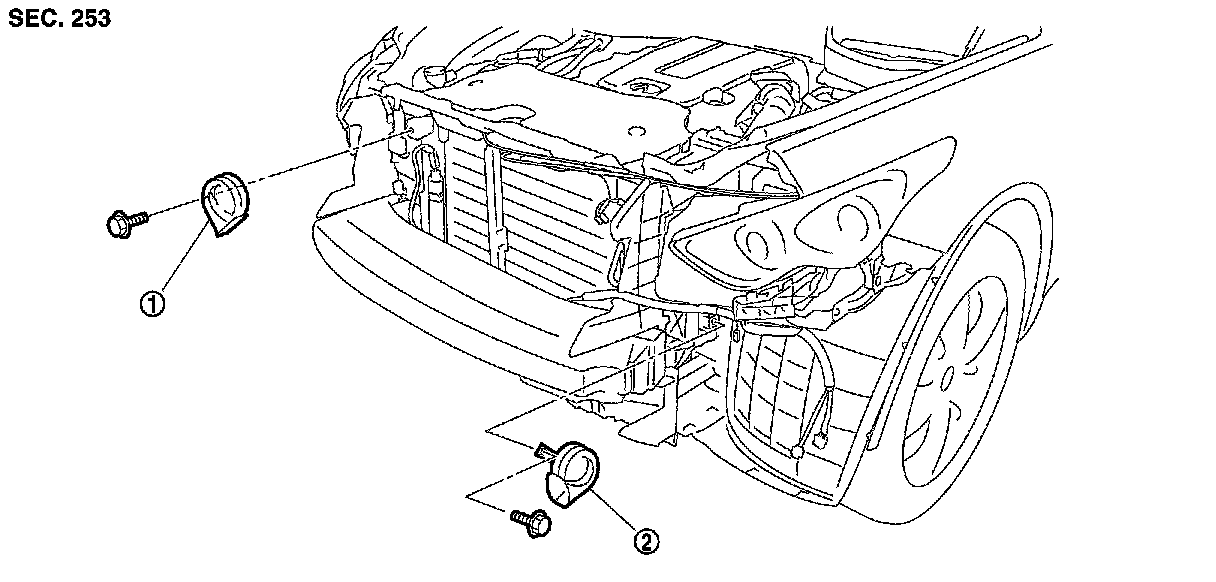 SEC. 253

①

②