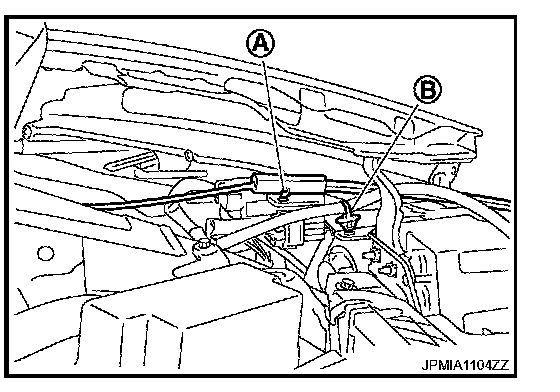 A
B
JPMIA1104ZZ