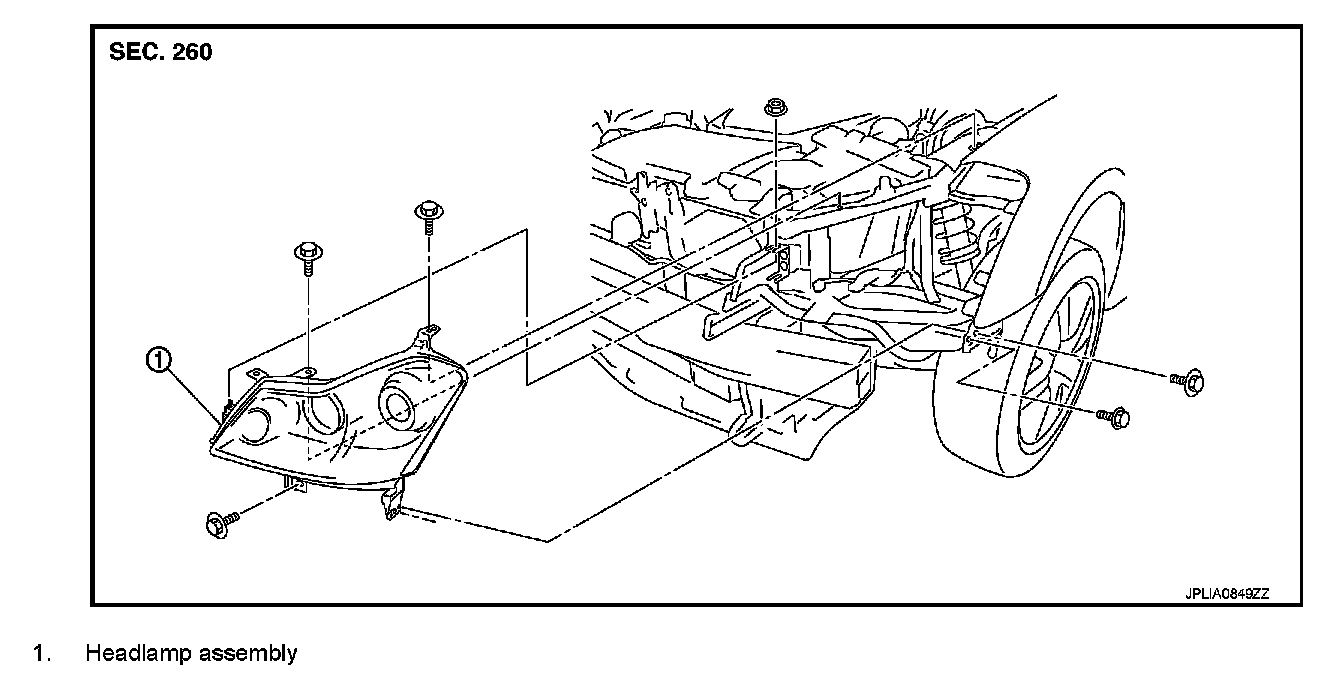 SEC. 260

①

JPLIA0849ZZ

1. Headlamp assembly