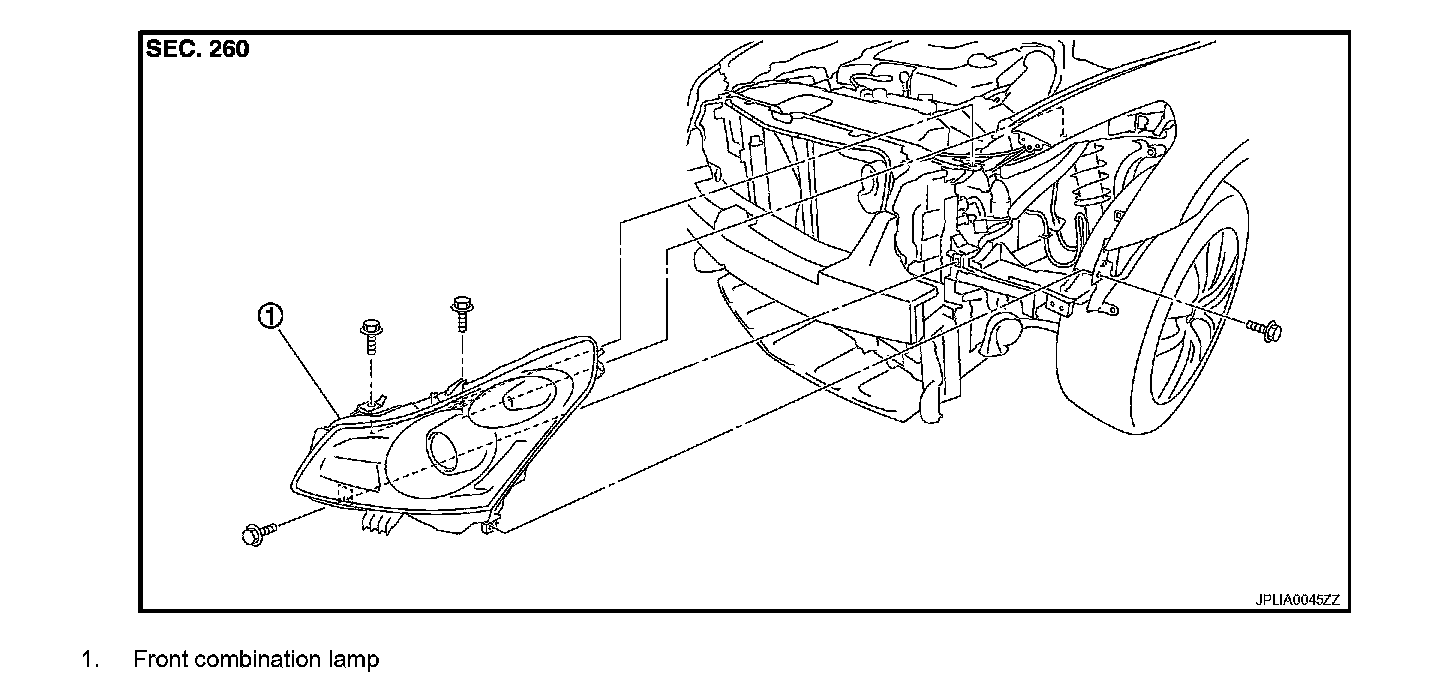 SEC. 260

①

JPLIA0045ZZ

1. Front combination lamp