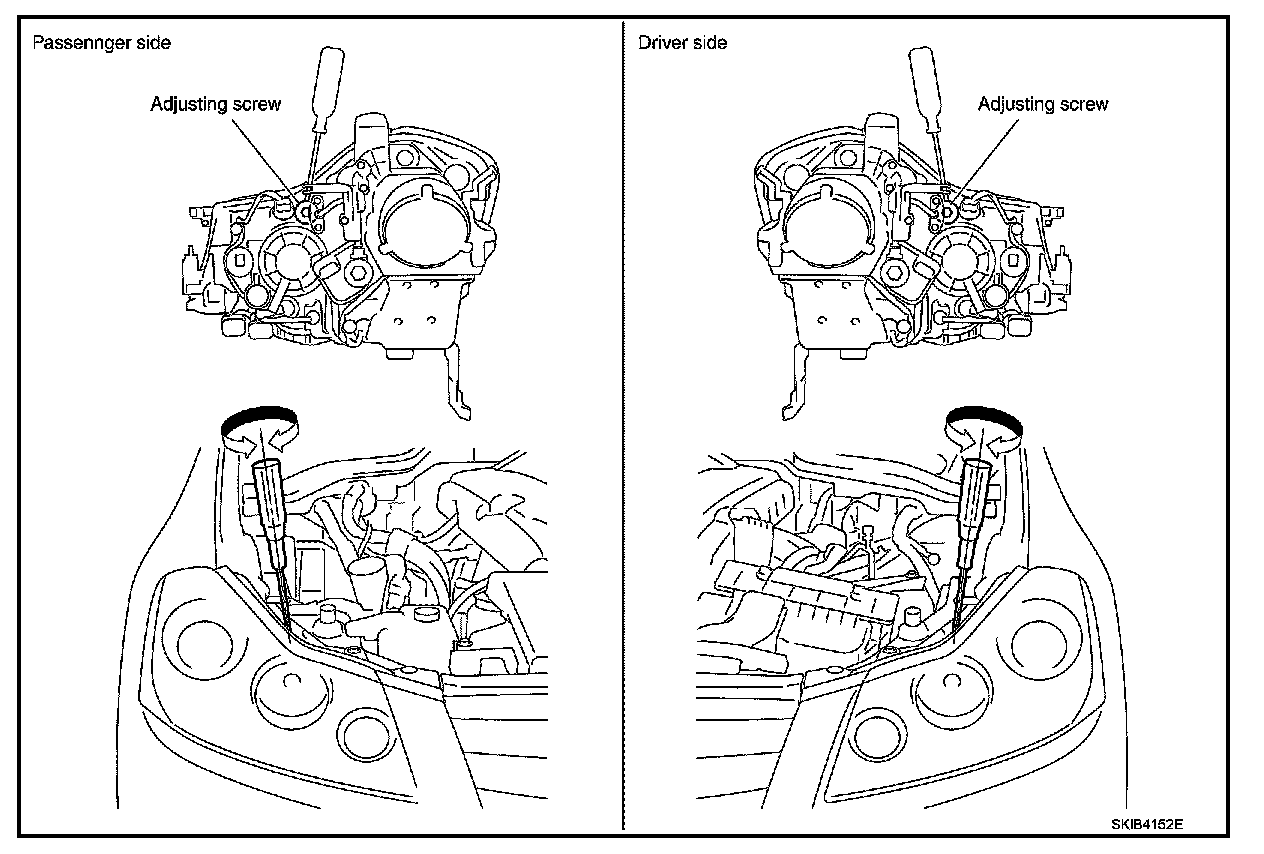 Passennger side

Adjusting screw

Driver side

Adjusting screw

SKIB4152E