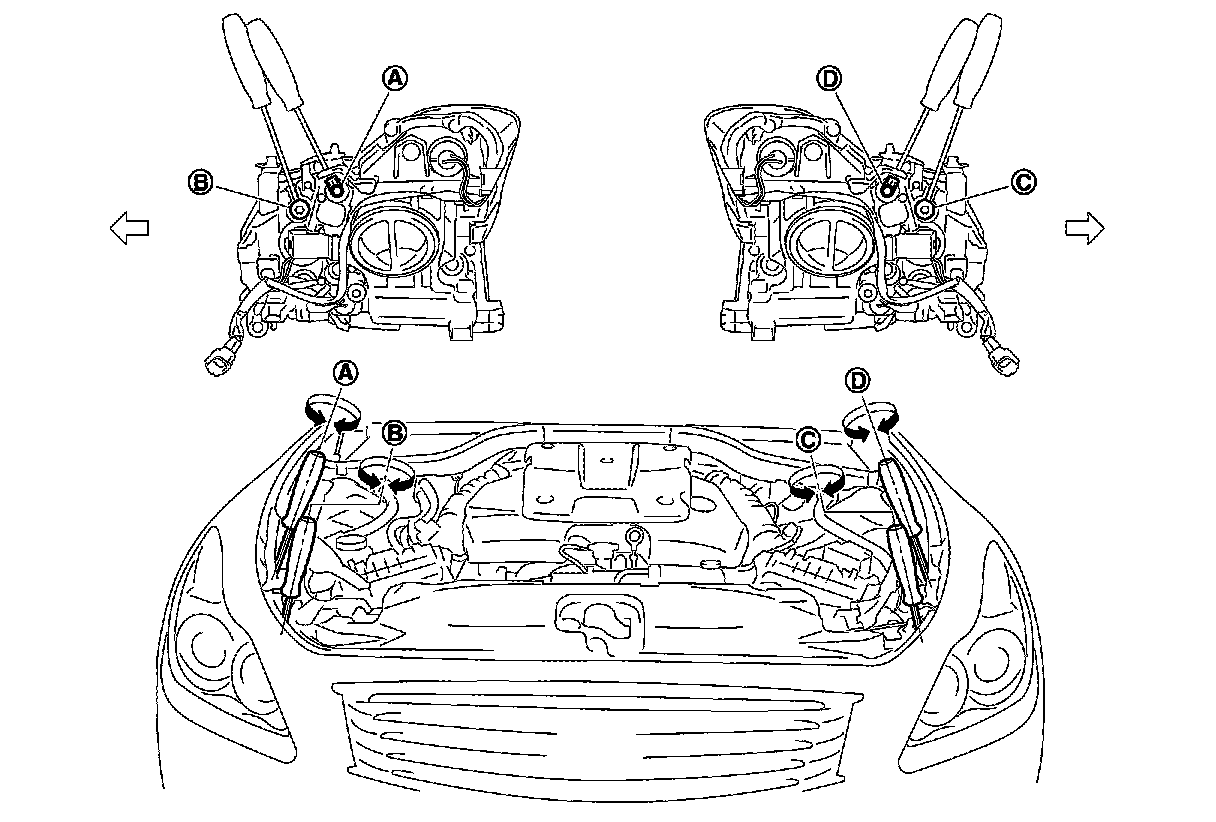 A
B
D
C
A
B
C
D