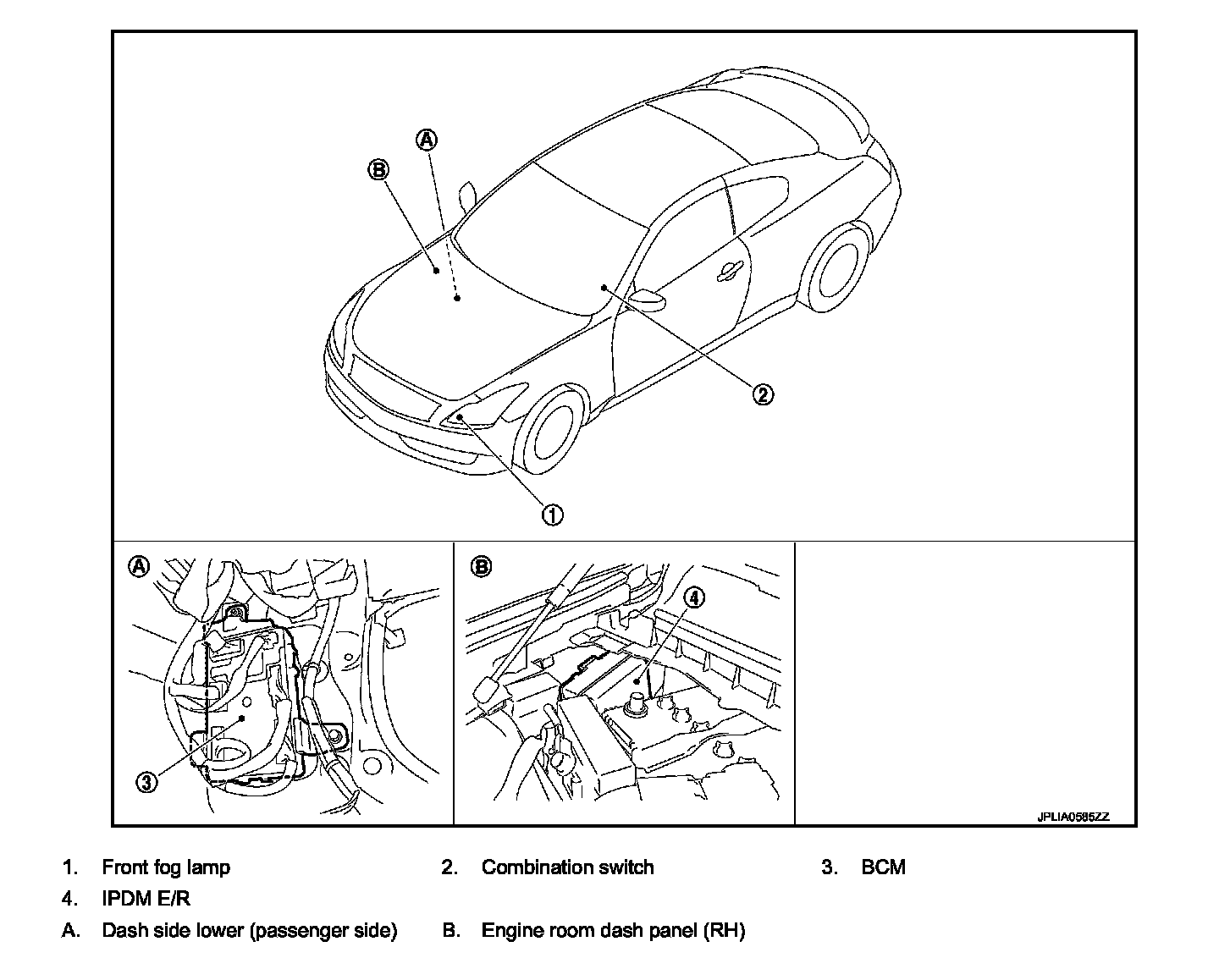 A
B
2
1
A
3
B
4
JPLIA0585ZZ

1. Front fog lamp
2. Combination switch
3. BCM
4. IPDM E/R
A. Dash side lower (passenger side)
B. Engine room dash panel (RH)