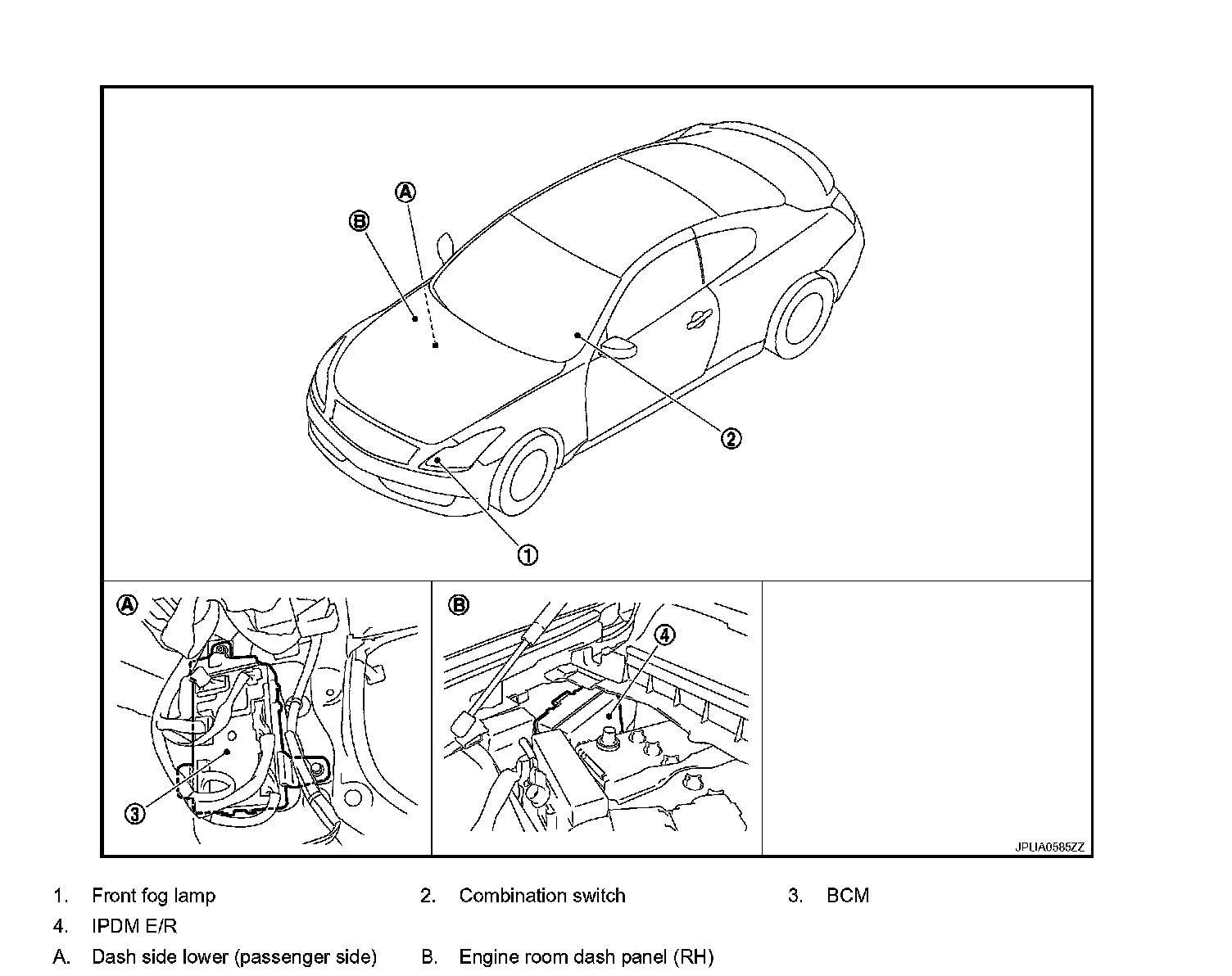 A
B
2
1
A
3
B
4
JPLIA0585ZZ

1. Front fog lamp
2. Combination switch
3. BCM
4. IPDM E/R
A. Dash side lower (passenger side)
B. Engine room dash panel (RH)