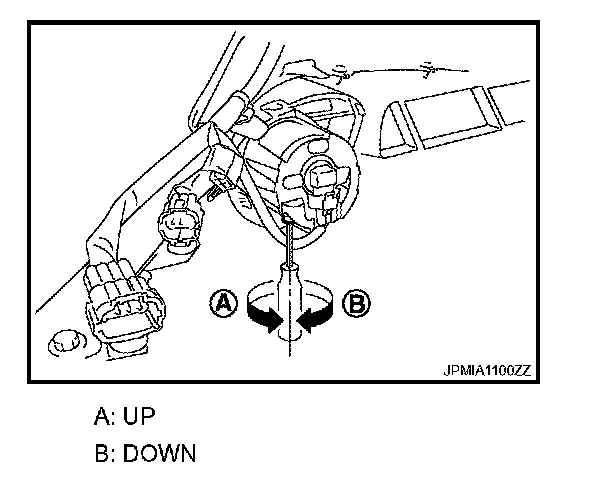 A

B

JPMIA1100ZZ

A: UP

B: DOWN