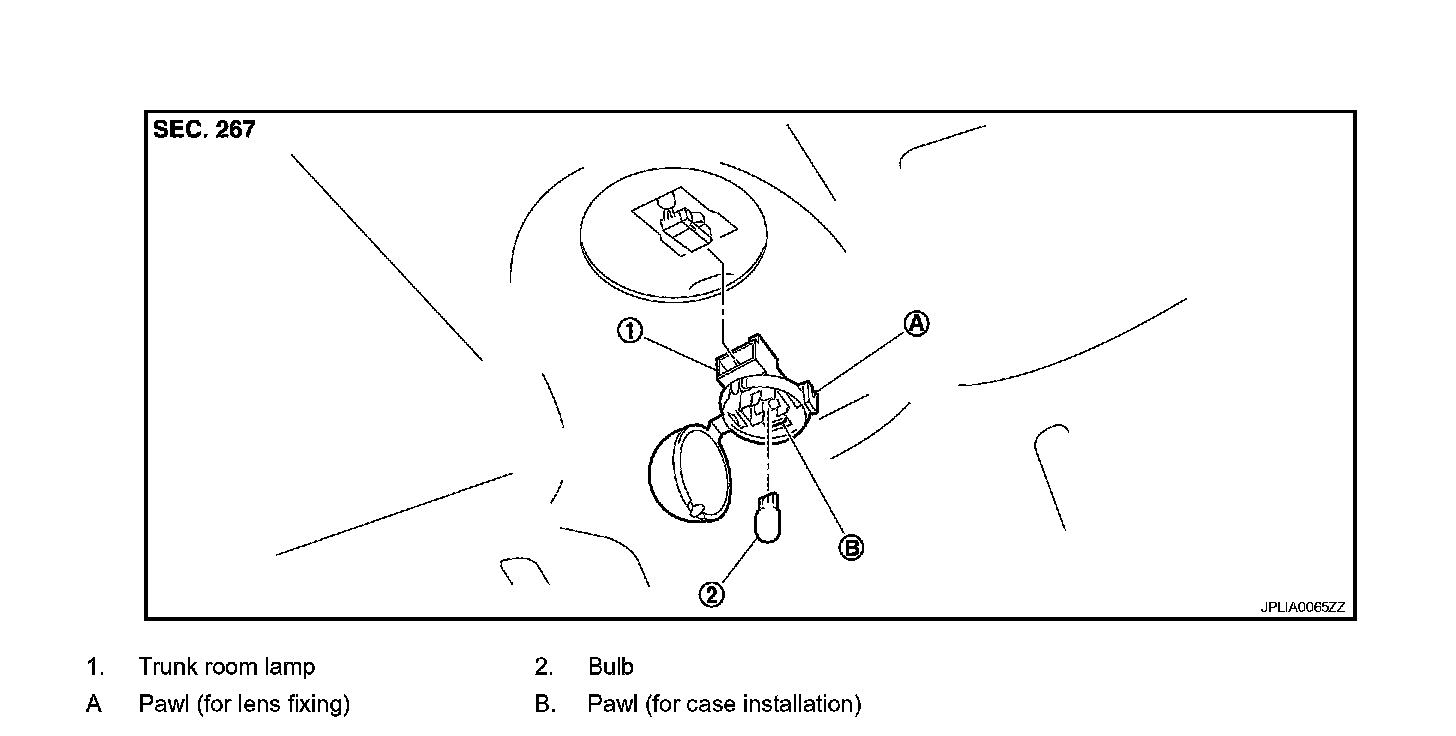 SEC. 267

1

A

B

2

JPLIA0065ZZ

1. Trunk room lamp
2. Bulb
A Pawl (for lens fixing)
B. Pawl (for case installation)