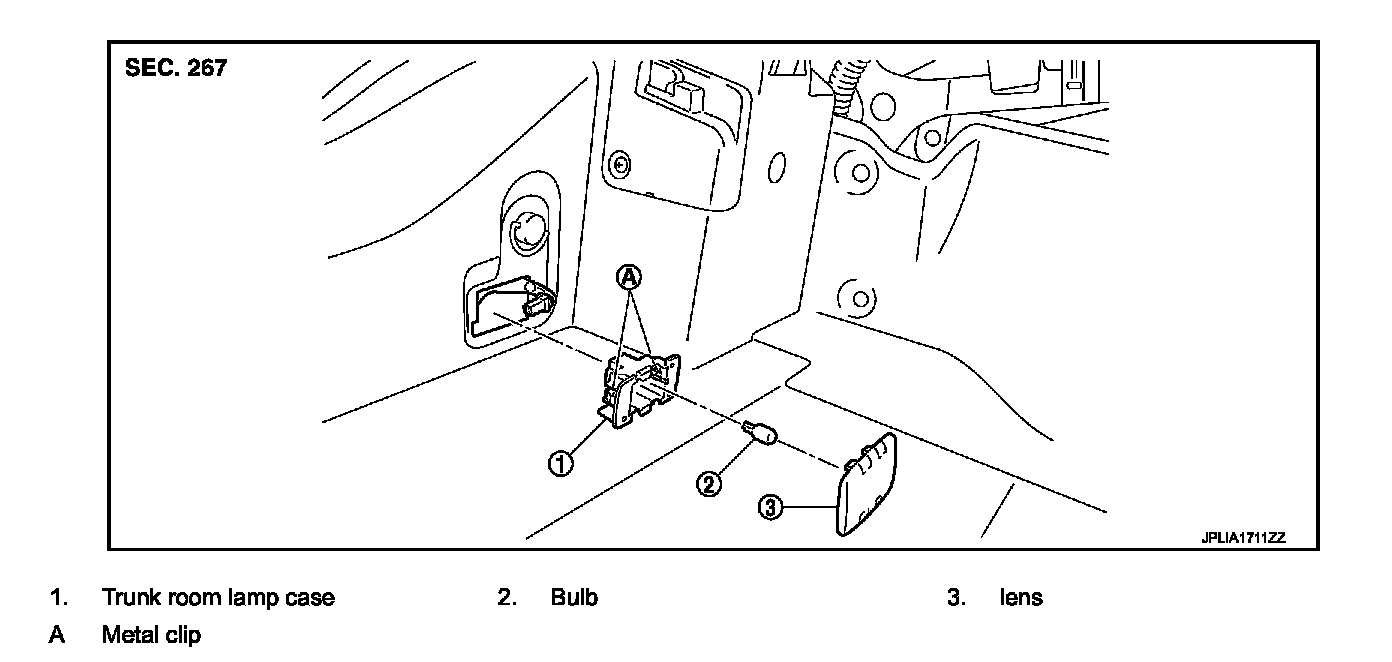 SEC. 267

A

1

2

3

JPLIA1711ZZ

1. Trunk room lamp case
2. Bulb
3. lens
A Metal clip