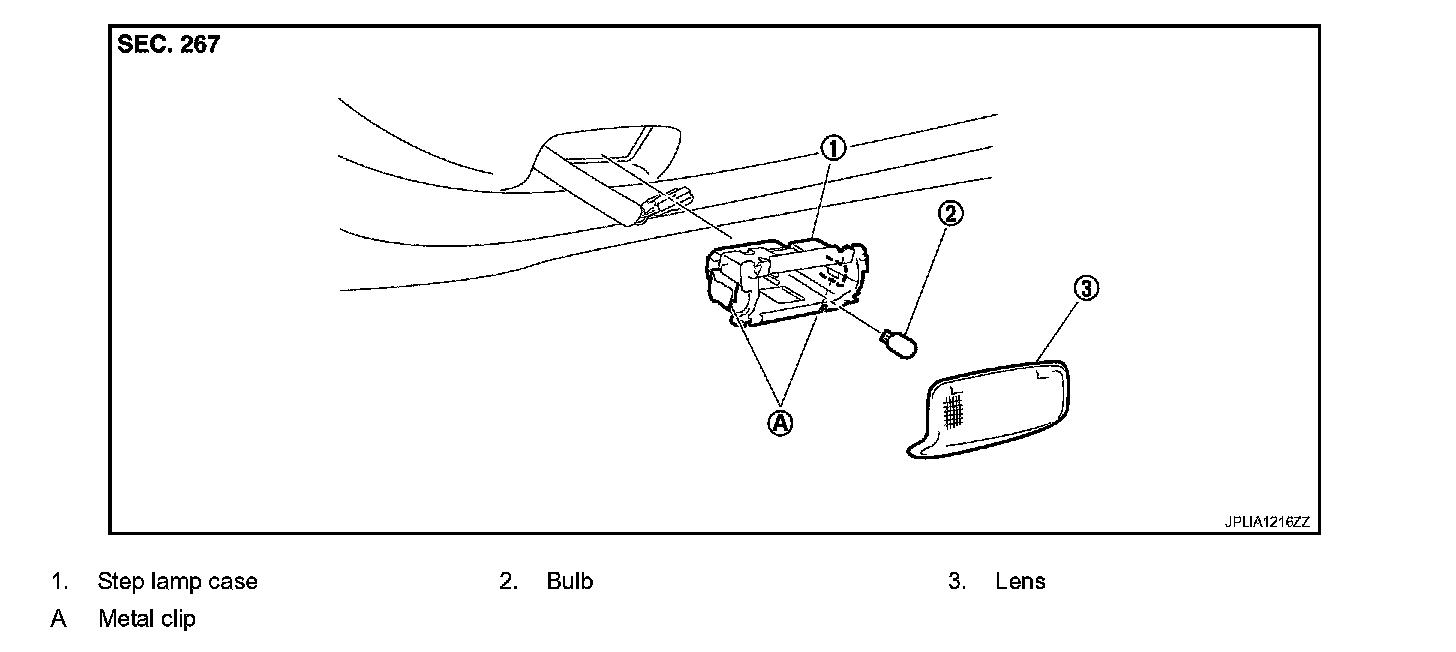 SEC. 267

1

2

3

A

JPLIA1216ZZ

1. Step lamp case
2. Bulb
3. Lens
A Metal clip