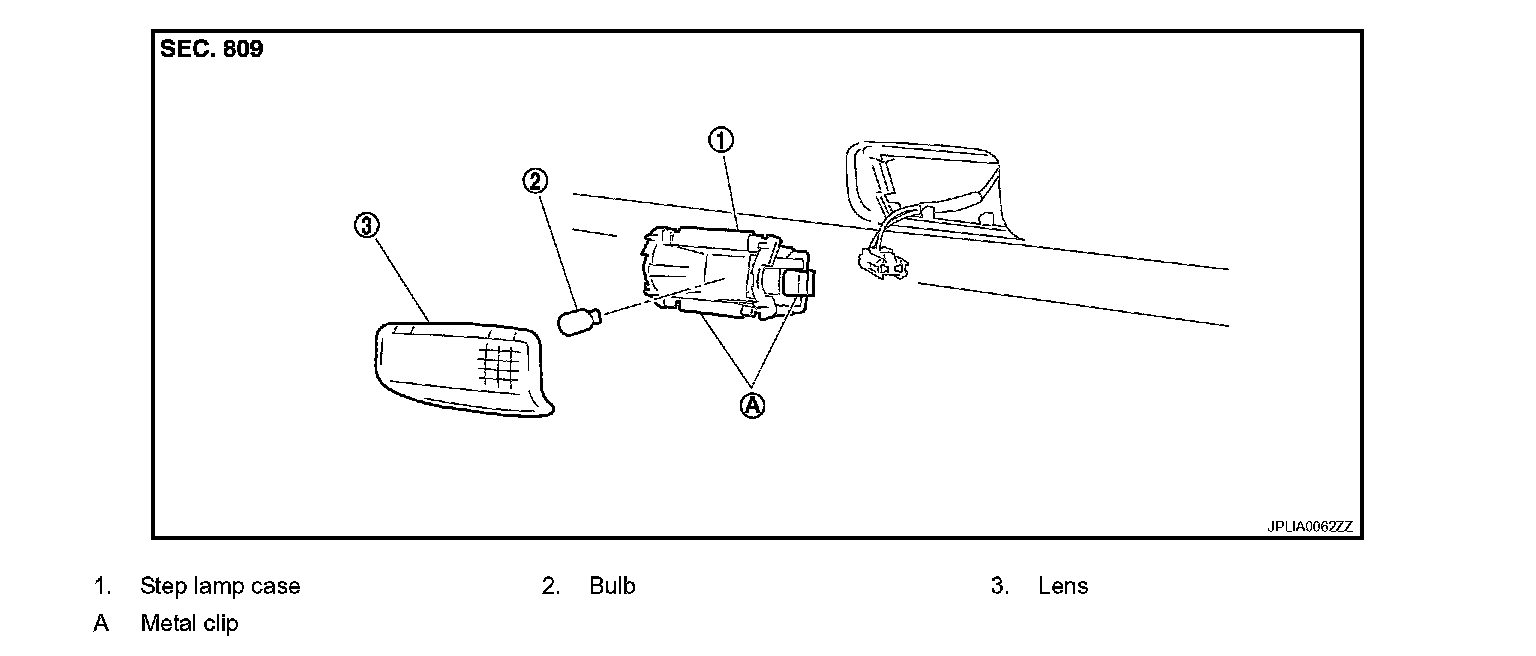 SEC. 809

1

2

3

A

JPLIA0062ZZ

1. Step lamp case
2. Bulb
3. Lens
A Metal clip