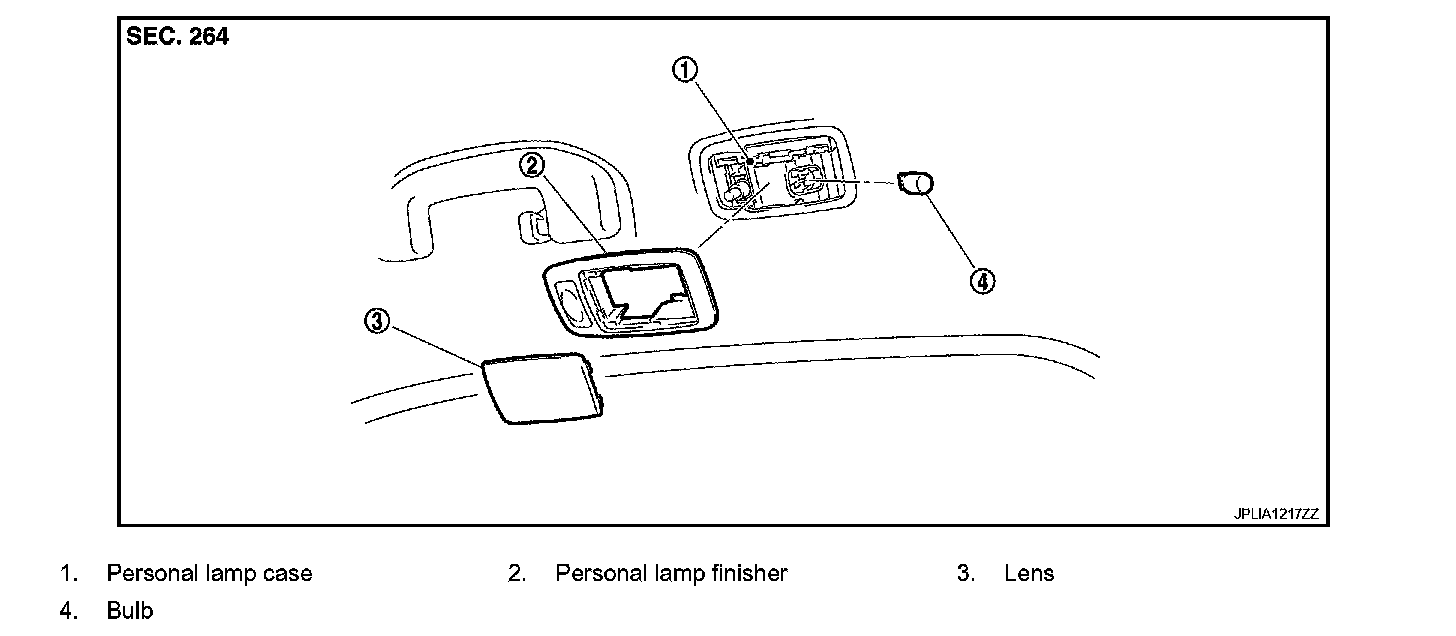 SEC. 264

1
2
3
4

JPLIA1217ZZ

1. Personal lamp case
2. Personal lamp finisher
3. Lens
4. Bulb