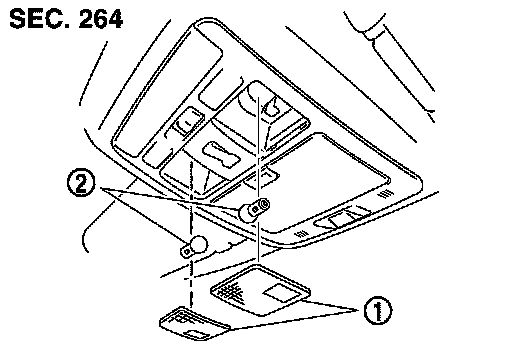 SEC. 264

2

1