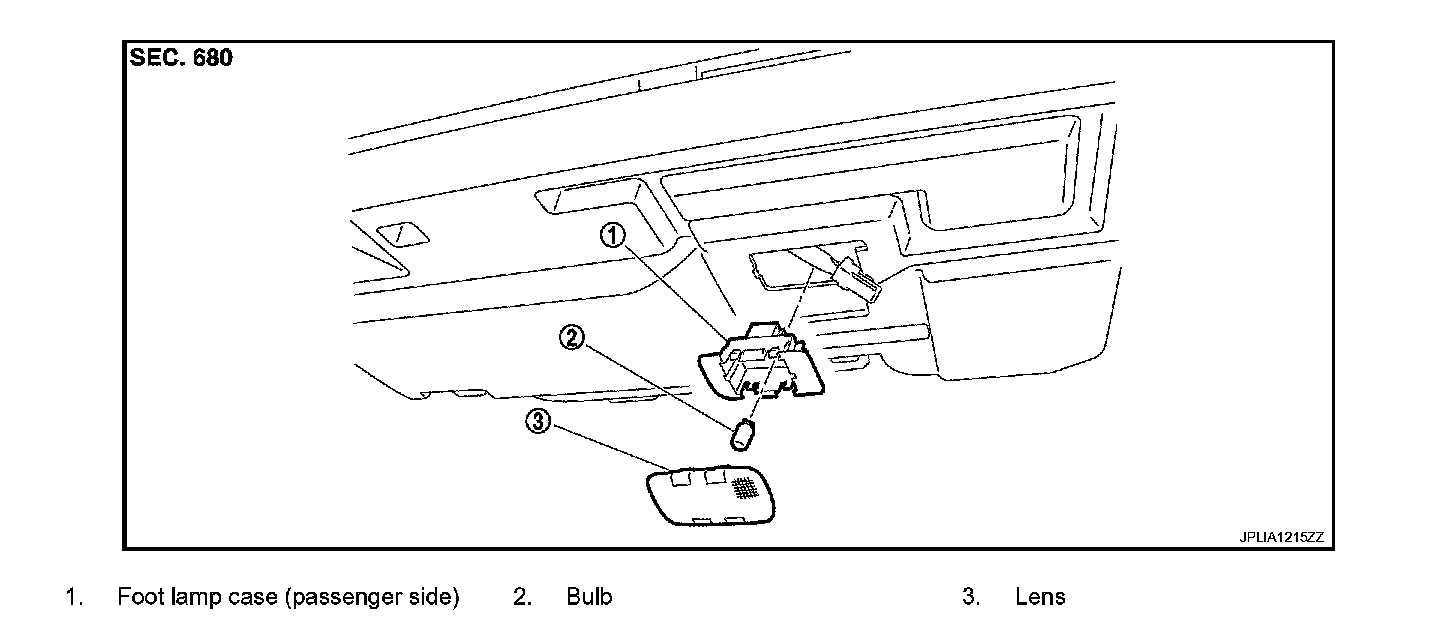 SEC. 680

1

2

3

JPLIA1215ZZ

1. Foot lamp case (passenger side) 2. Bulb 3. Lens