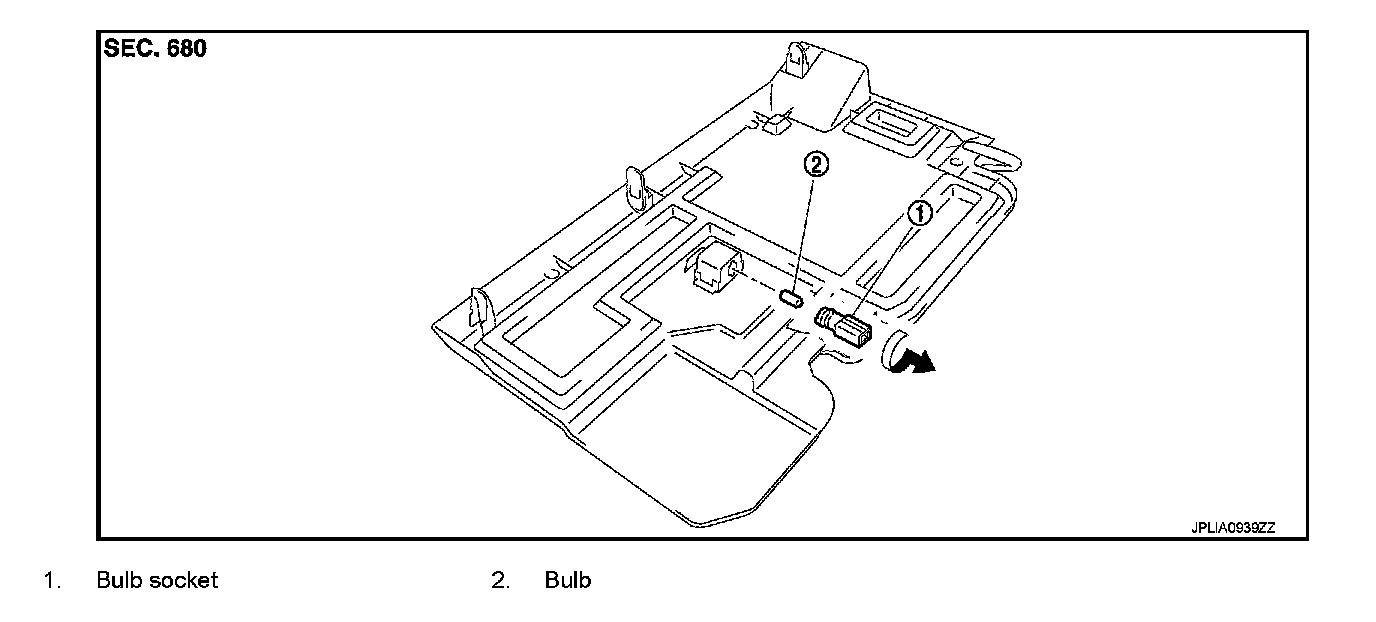 SEC. 680

2

1

JPLIA0939ZZ

1. Bulb socket

2. Bulb