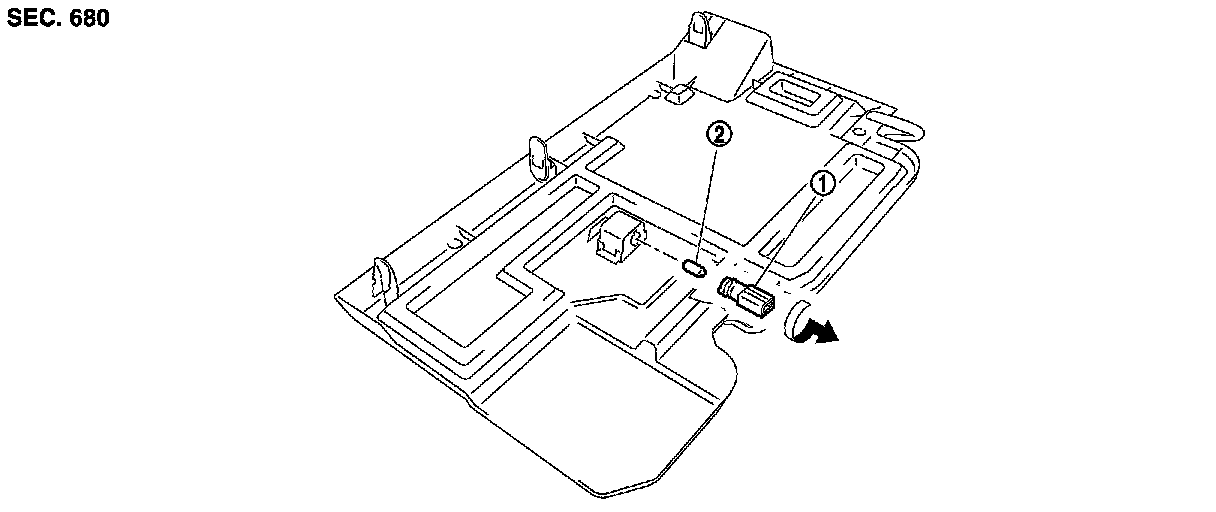 SEC. 680

2

1