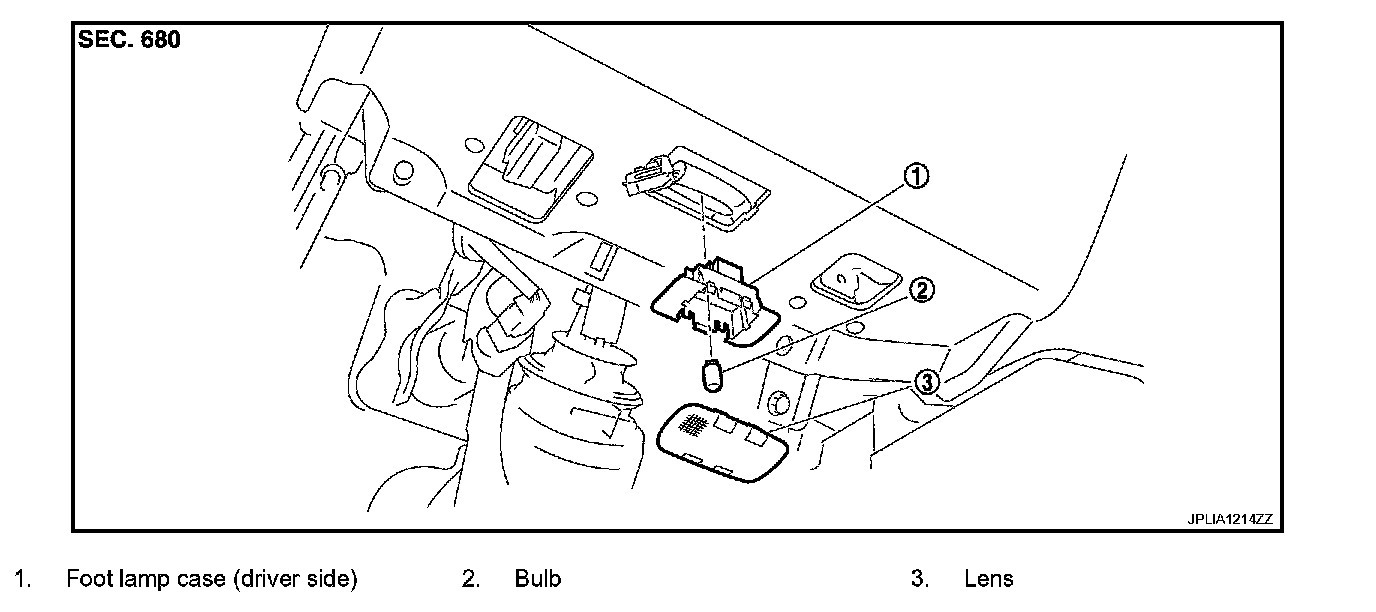 SEC. 680

1

2

3

JPLIA1214ZZ

1. Foot lamp case (driver side) 2. Bulb 3. Lens