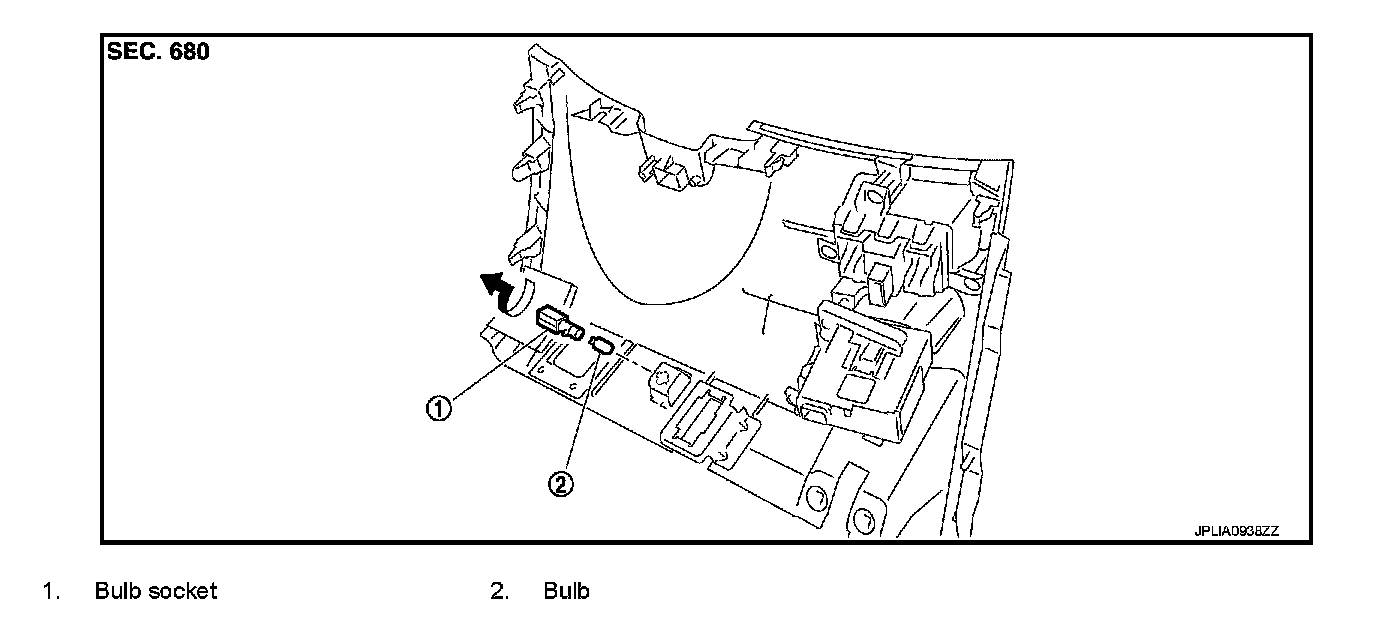 SEC. 680

①

②

JPLIA0938ZZ

1. Bulb socket

2. Bulb