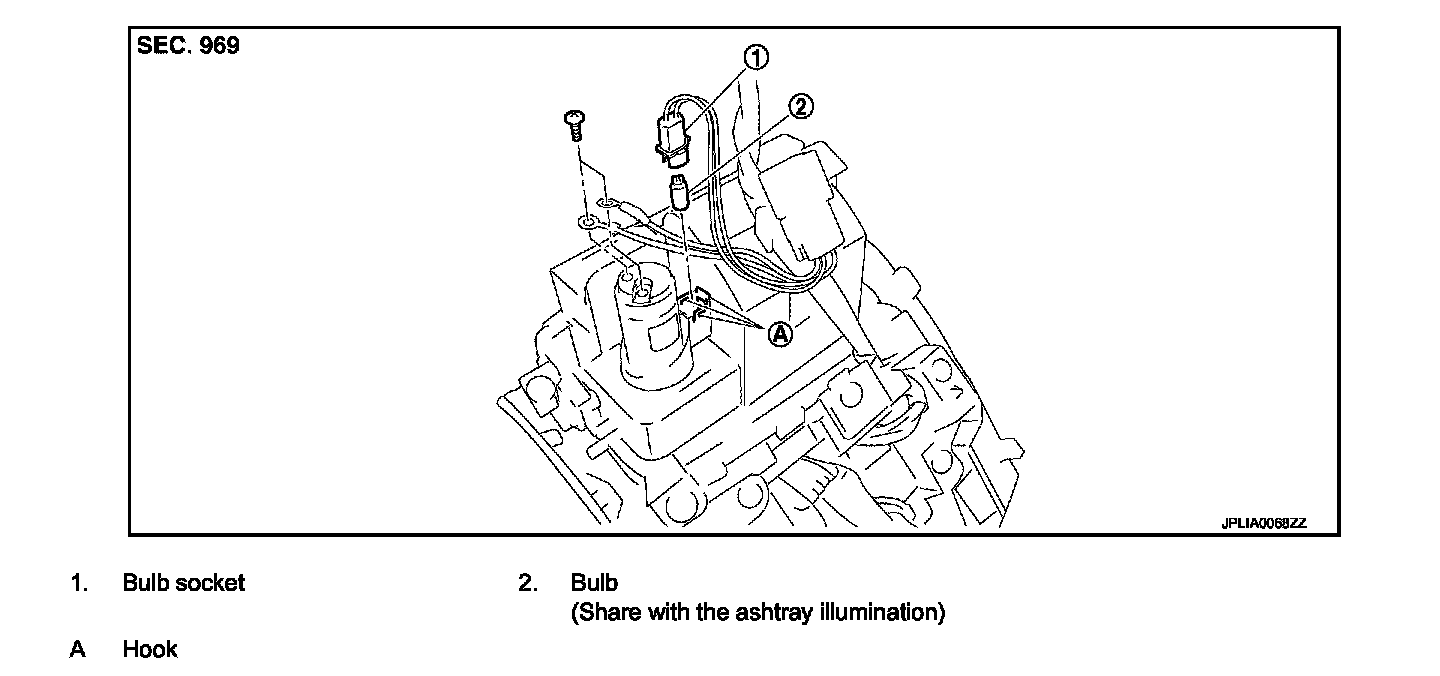 SEC. 969

①

②

Ⓐ

JPLIA0068ZZ

1. Bulb socket

2. Bulb
(Share with the ashtray illumination)

A Hook