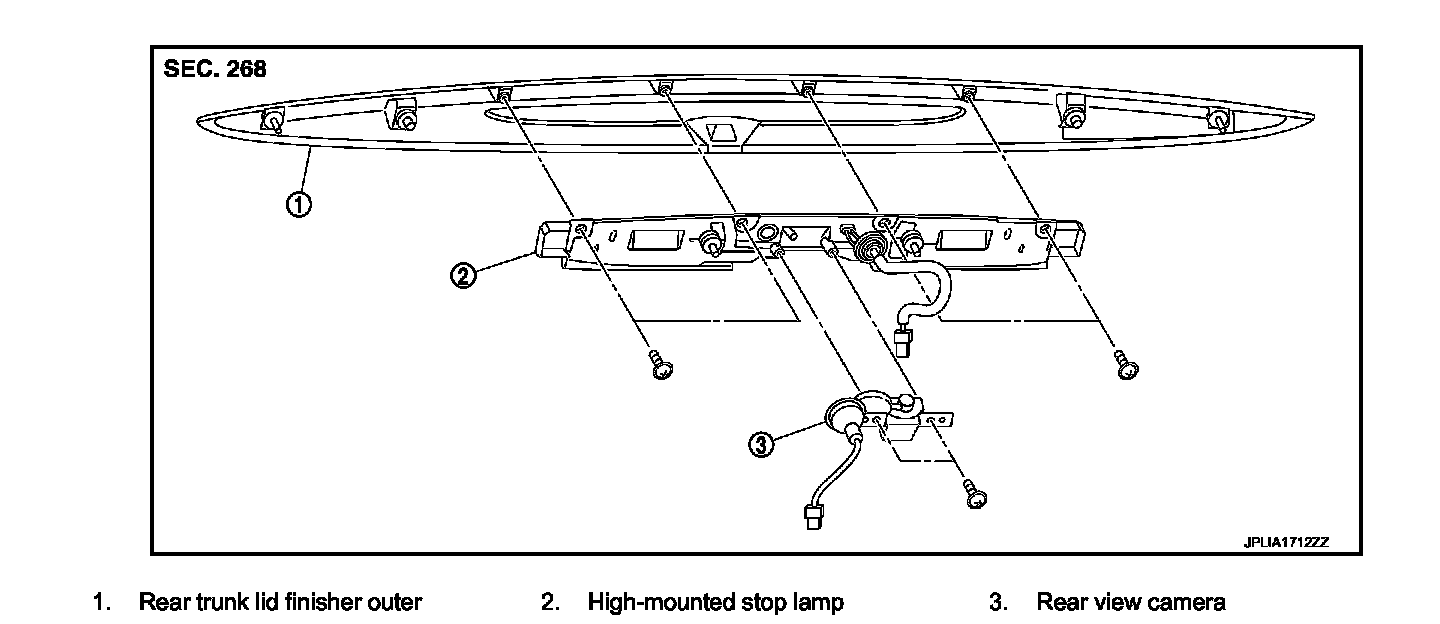 SEC. 268

①

②

③

JPLIA1712ZZ

1. Rear trunk lid finisher outer
2. High-mounted stop lamp
3. Rear view camera