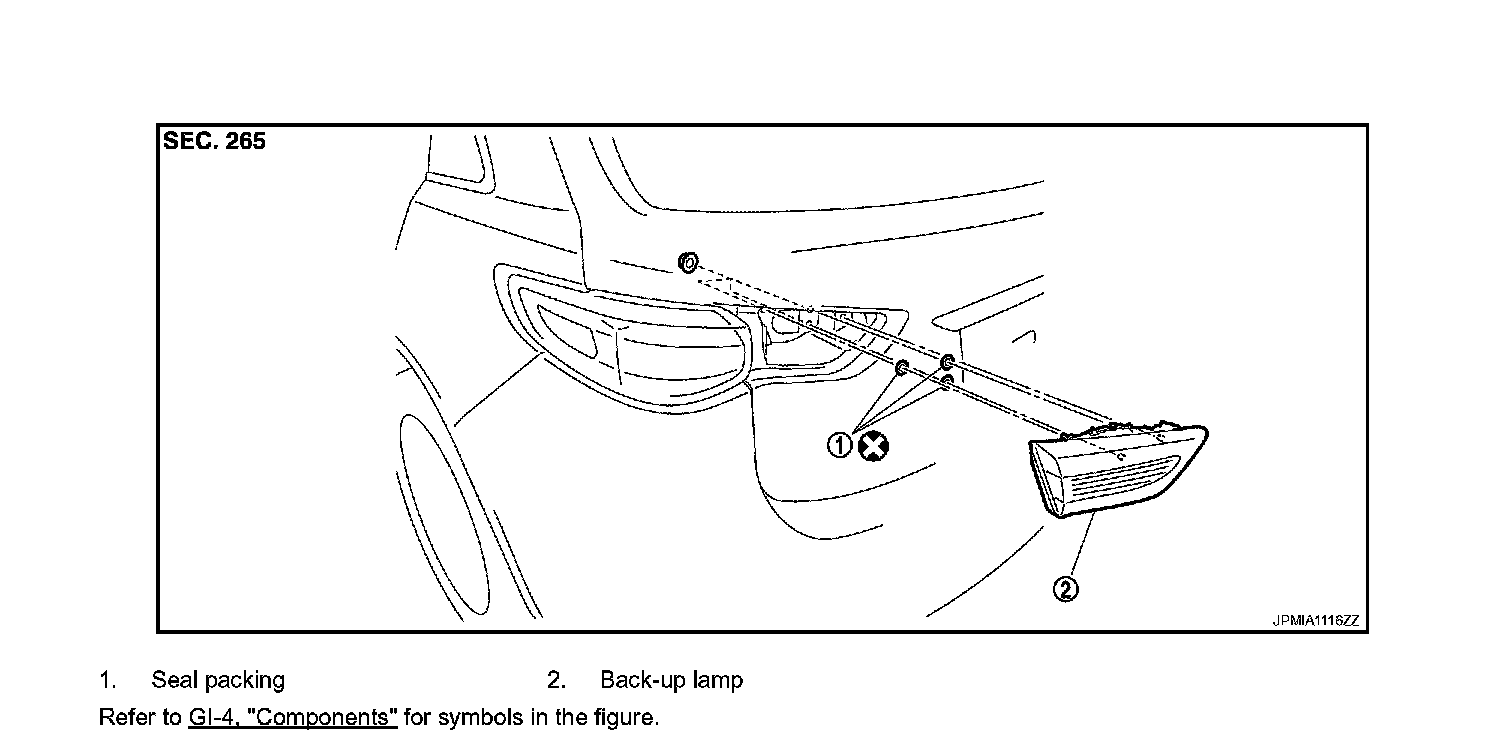 SEC. 265

①

②

JPMIA1116ZZ

1. Seal packing 2. Back-up lamp

Refer to GI-4, "Components" for symbols in the figure.