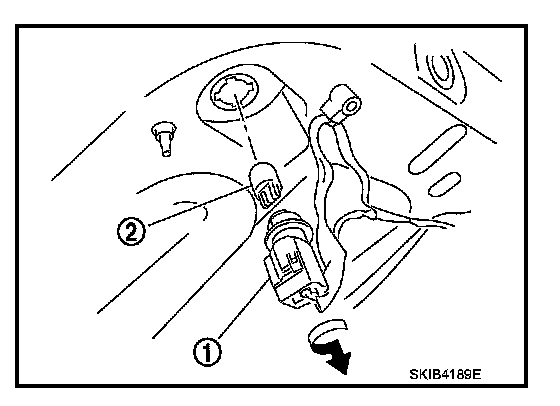 ②
①
SKIB4189E