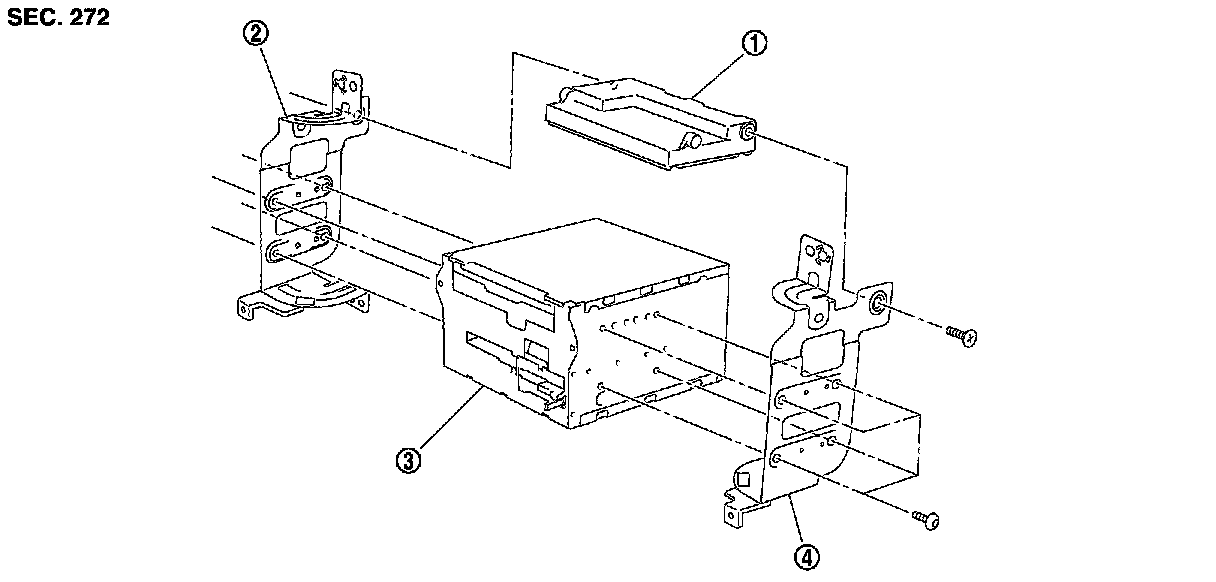 SEC. 272

②

①

③

④