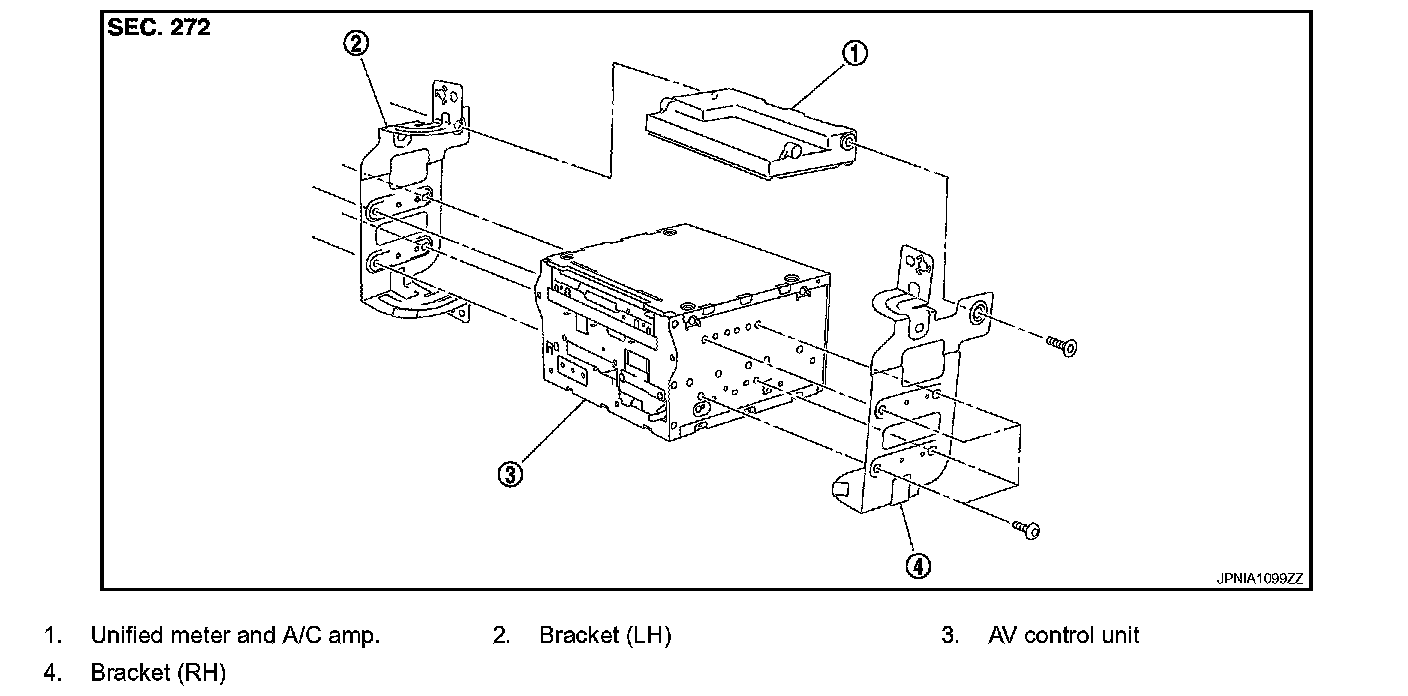 SEC. 272

2

1

3

4

JPNIA1099ZZ

1. Unified meter and A/C amp.
2. Bracket (LH)
3. AV control unit
4. Bracket (RH)