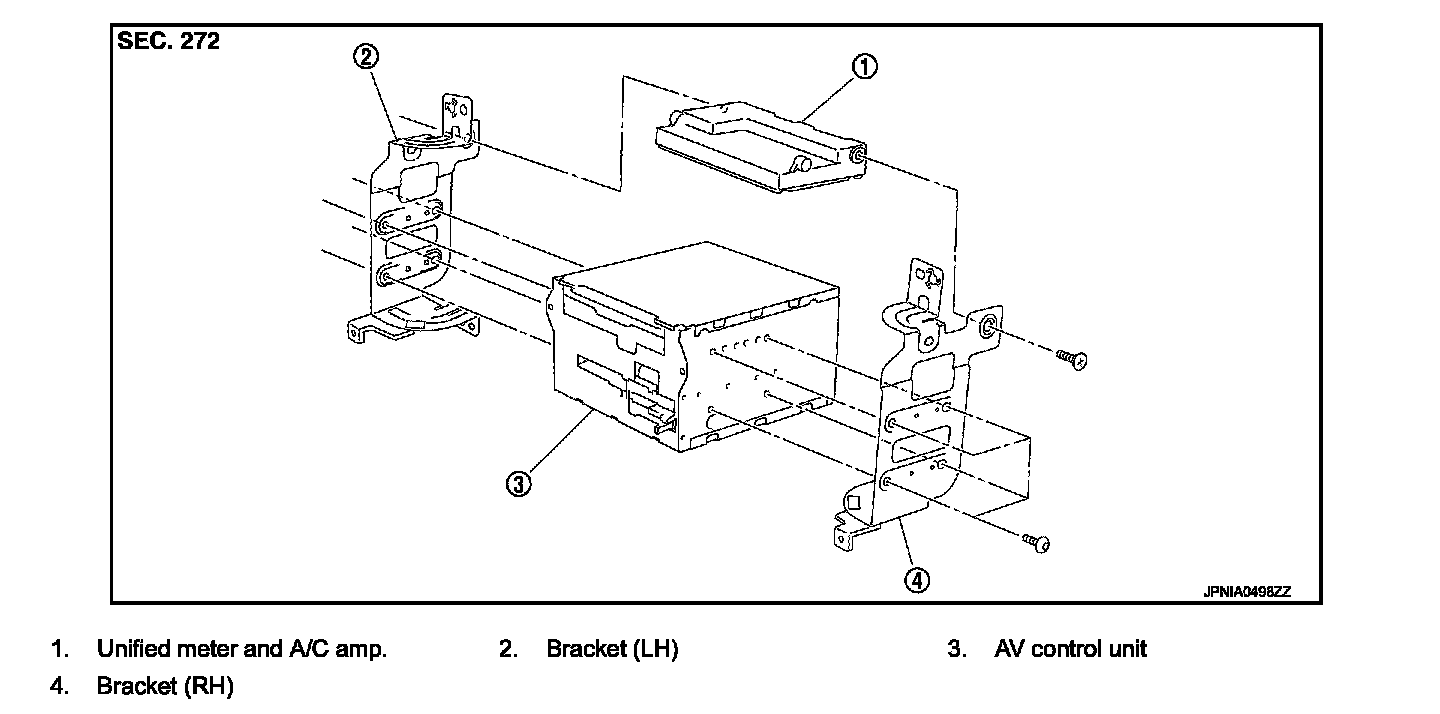 SEC. 272

②

①

③

④

JPNIA0498ZZ

1. Unified meter and A/C amp.
2. Bracket (LH)
3. AV control unit
4. Bracket (RH)