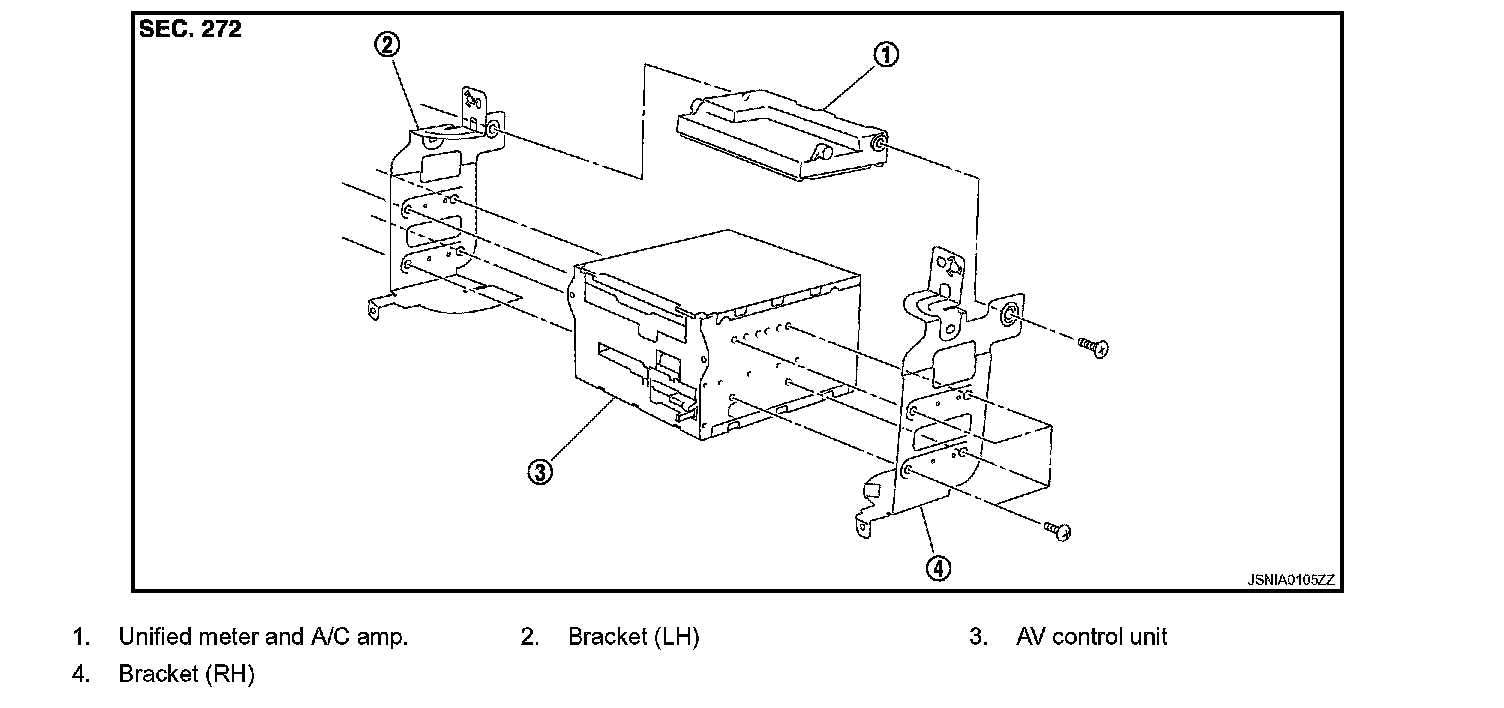 SEC. 272

2

1

3

4

JSNIA0105ZZ

1. Unified meter and A/C amp.
2. Bracket (LH)
3. AV control unit
4. Bracket (RH)