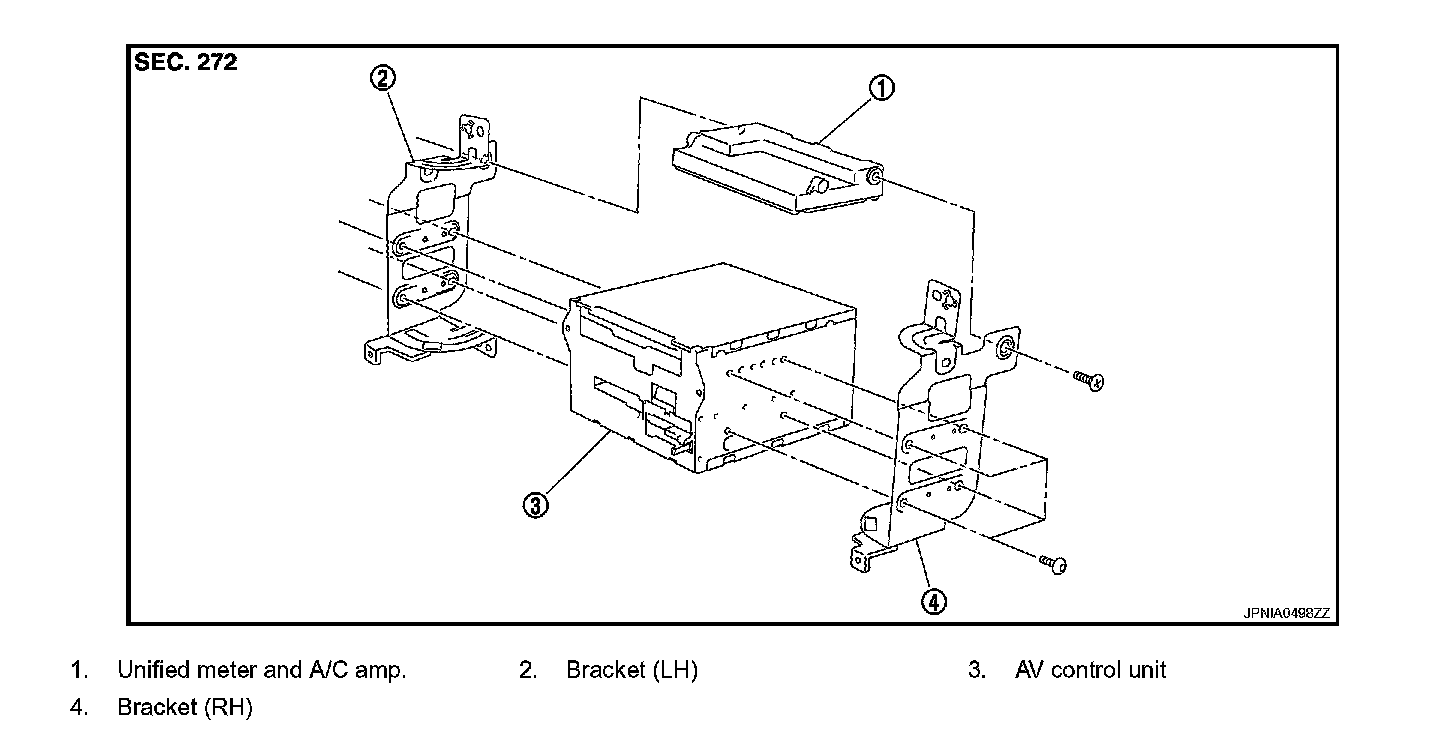 SEC. 272

②

①

③

④

JPNIA0498ZZ

1. Unified meter and A/C amp.
2. Bracket (LH)
3. AV control unit
4. Bracket (RH)