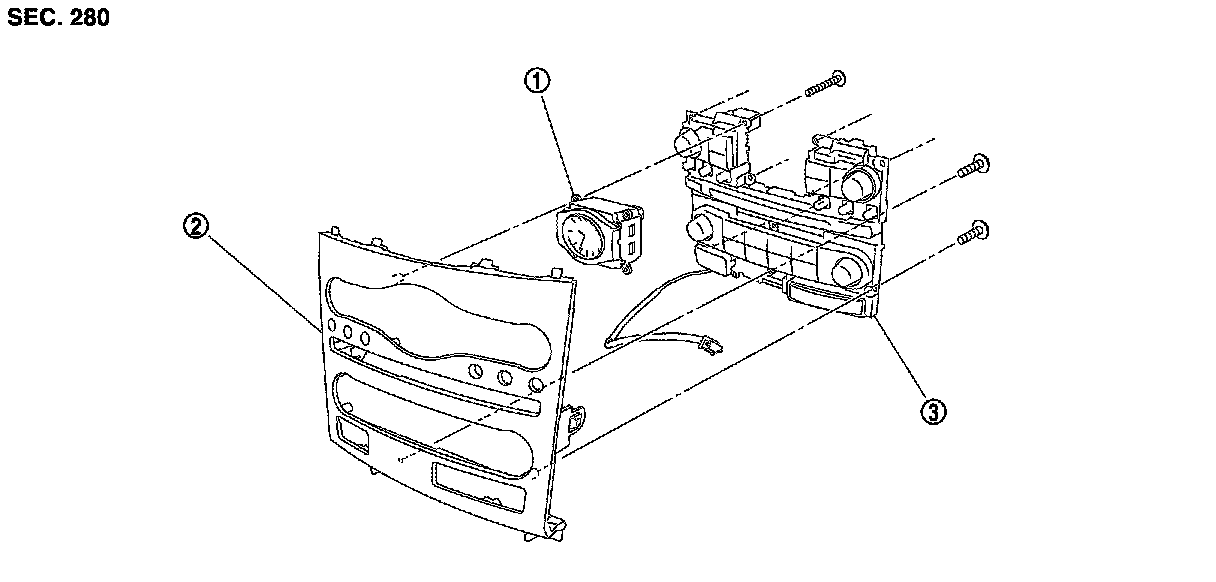 SEC. 280

①

②

③