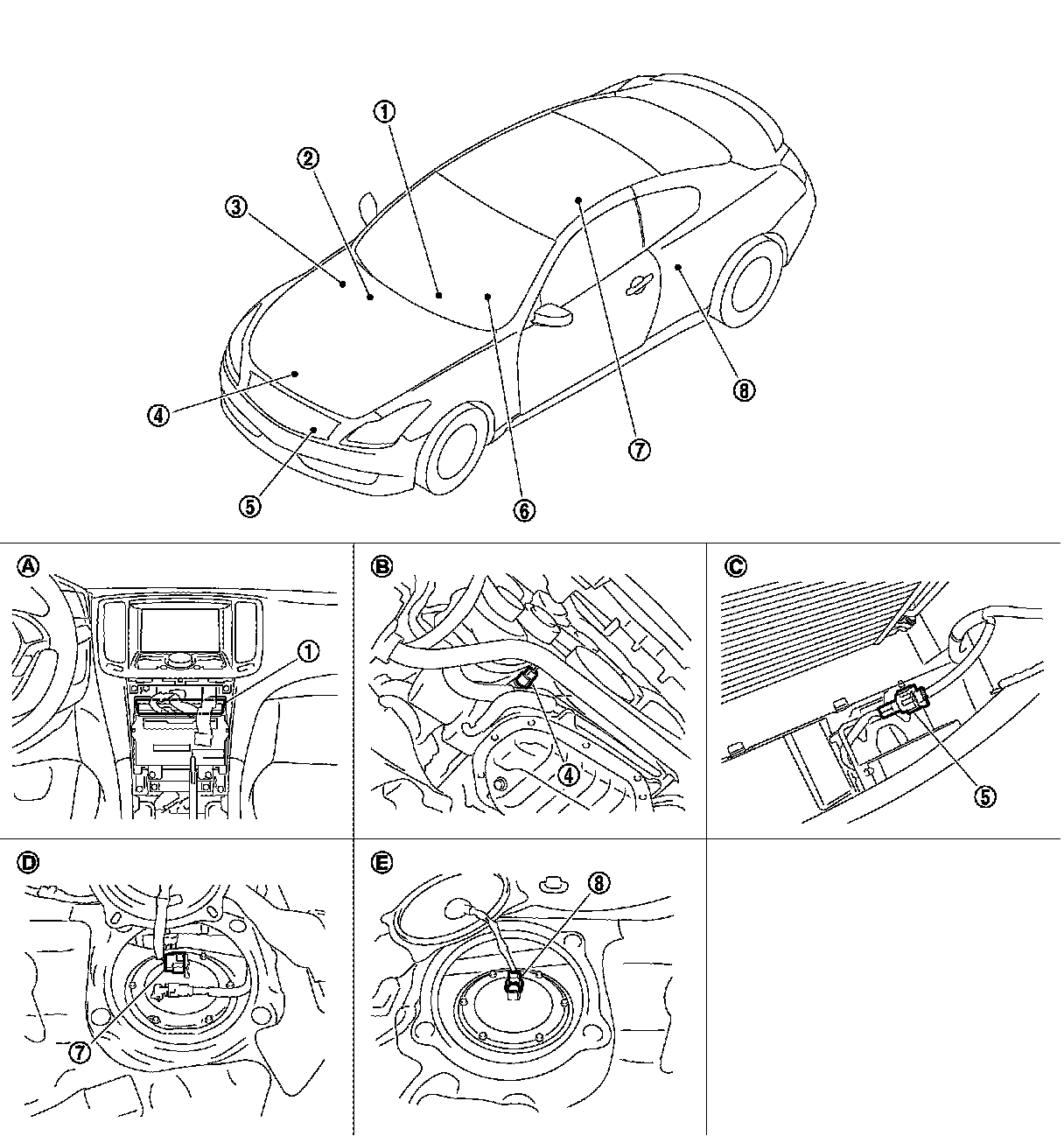 ①
②
③
④
⑤
⑥
⑦
⑧

Ⓐ
①

Ⓑ
④

Ⓒ
⑤

Ⓓ
⑦

Ⓔ
⑧