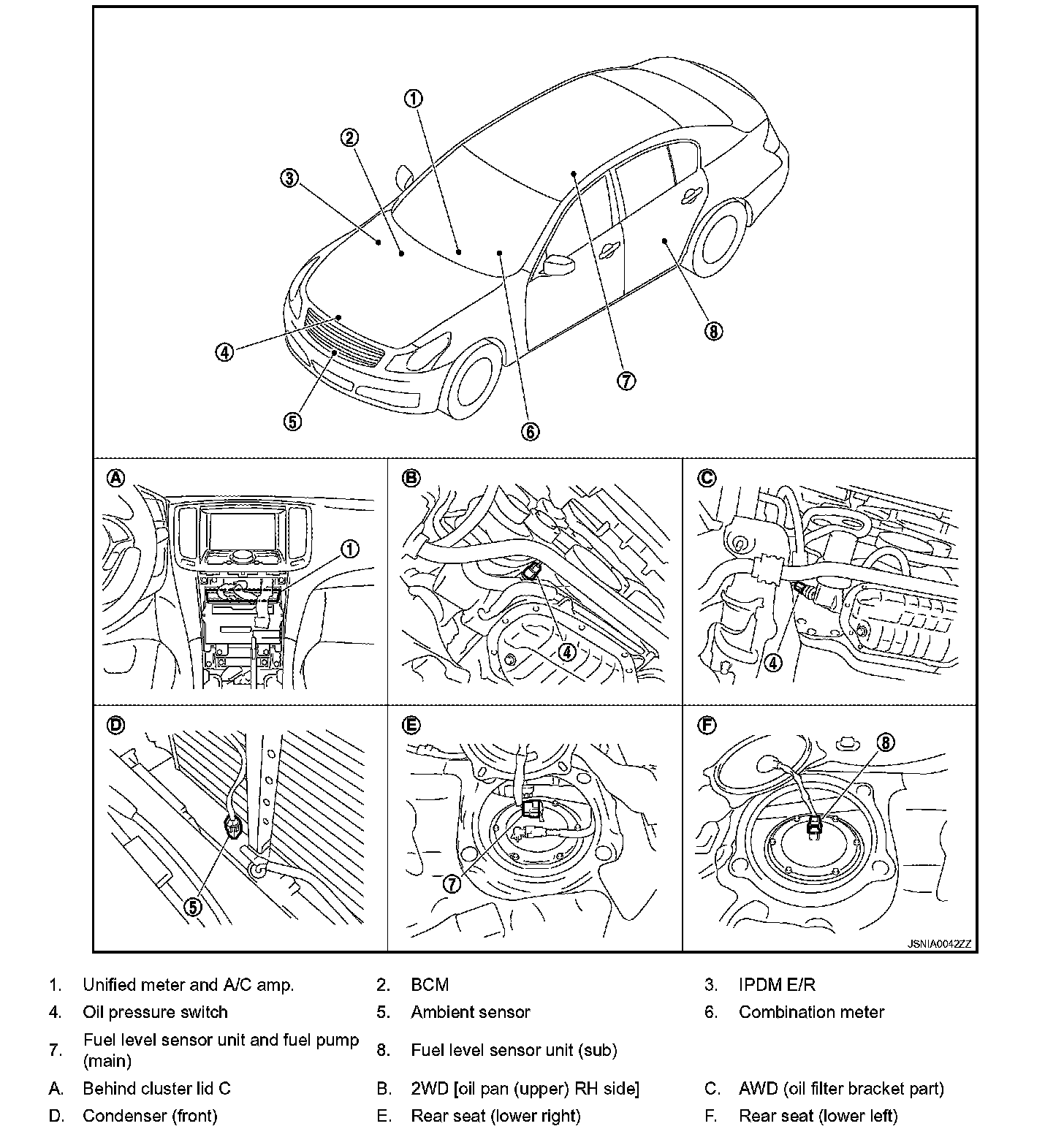 ①
②
③
④
⑤
⑥
⑦
⑧

Ⓐ ①
Ⓑ ④
Ⓒ ④
Ⓓ ⑤
Ⓔ ⑦
Ⓕ ⑧

JSNIA0042ZZ

| | | | | | |
|---|---|---|---|---|---|
| 1. | Unified meter and A/C amp. | 2. | BCM | 3. | IPDM E/R |
| 4. | Oil pressure switch | 5. | Ambient sensor | 6. | Combination meter |
| 7. | Fuel level sensor unit and fuel pump (main) | 8. | Fuel level sensor unit (sub) | | |
| A. | Behind cluster lid C | B. | 2WD [oil pan (upper) RH side] | C. | AWD (oil filter bracket part) |
| D. | Condenser (front) | E. | Rear seat (lower right) | F. | Rear seat (lower left) |