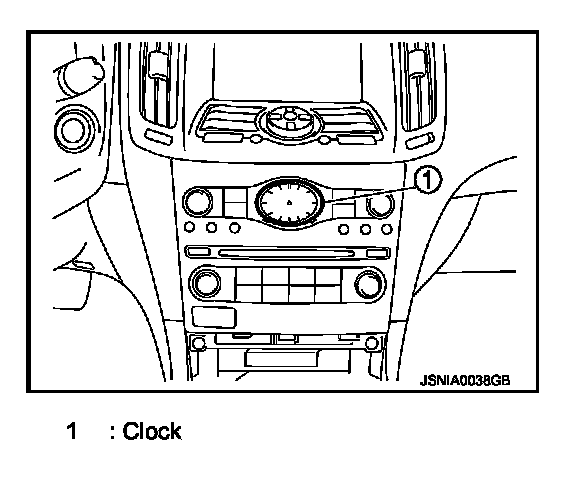 1

JSNIA0038GB

1 : Clock