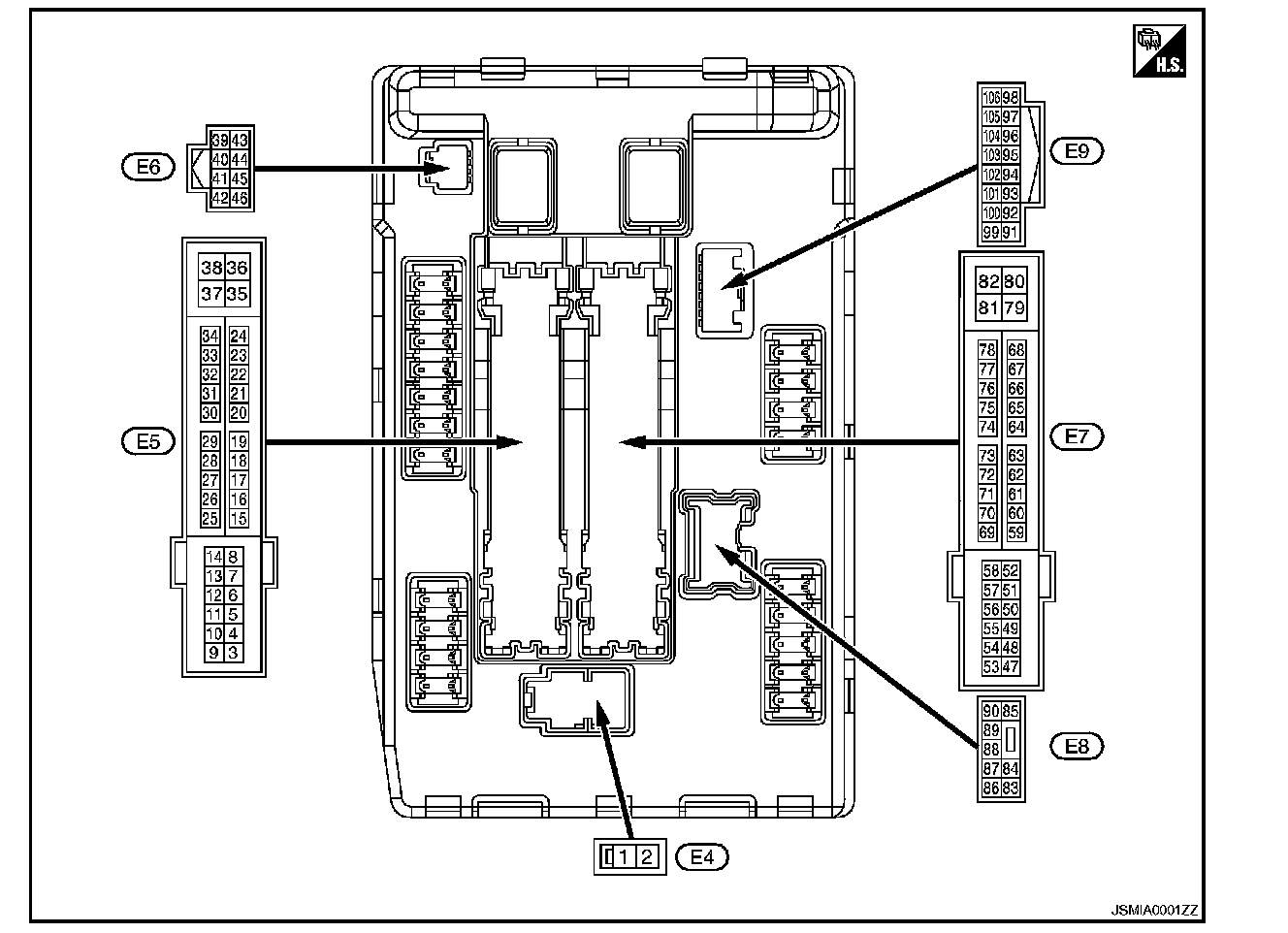 H.S.

E6
39 43
40 44
41 45
42 46

E5
38 36
37 35
34 24
33 23
32 22
31 21
30 20
29 19
28 18
27 17
26 16
25 15
14 8
13 7
12 6
11 5
10 4
9 3

E9
106 98
105 97
104 96
103 95
102 94
101 93
100 92
99 91

E7
82 80
81 79
78 68
77 67
76 66
75 65
74 64
73 63
72 62
71 61
70 60
69 59
58 52
57 51
56 50
55 49
54 48
53 47

E8
90 85
89
88
87 84
86 83

1 2 E4

JSMIA0001ZZ